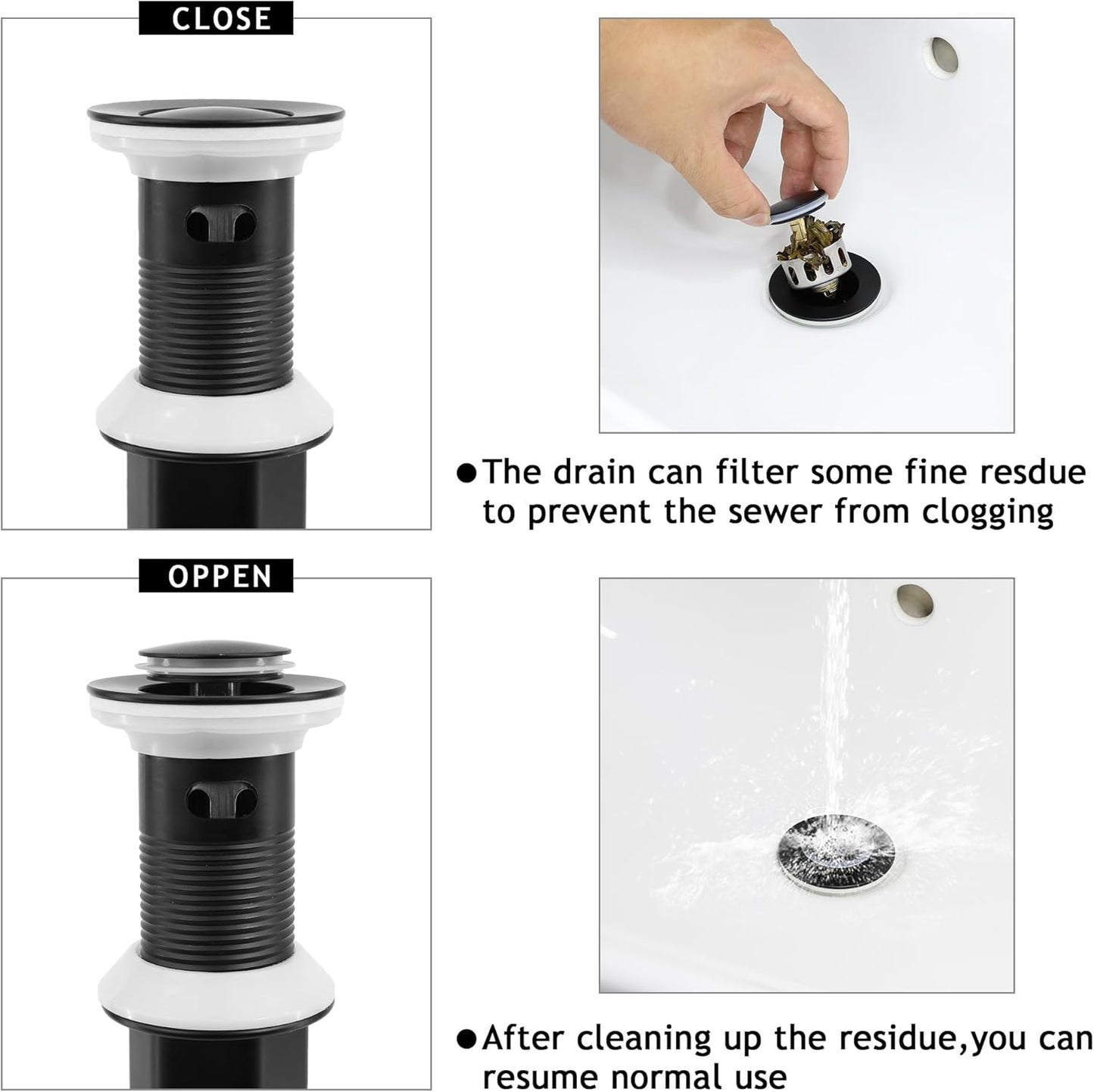 CLOSE

●The drain can filter some fine resdue to prevent the sewer from clogging

OPPEN

●After cleaning up the residue,you can resume normal use