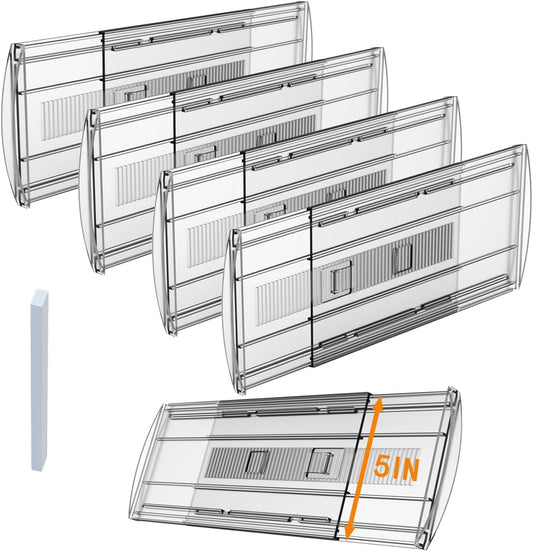 5IN