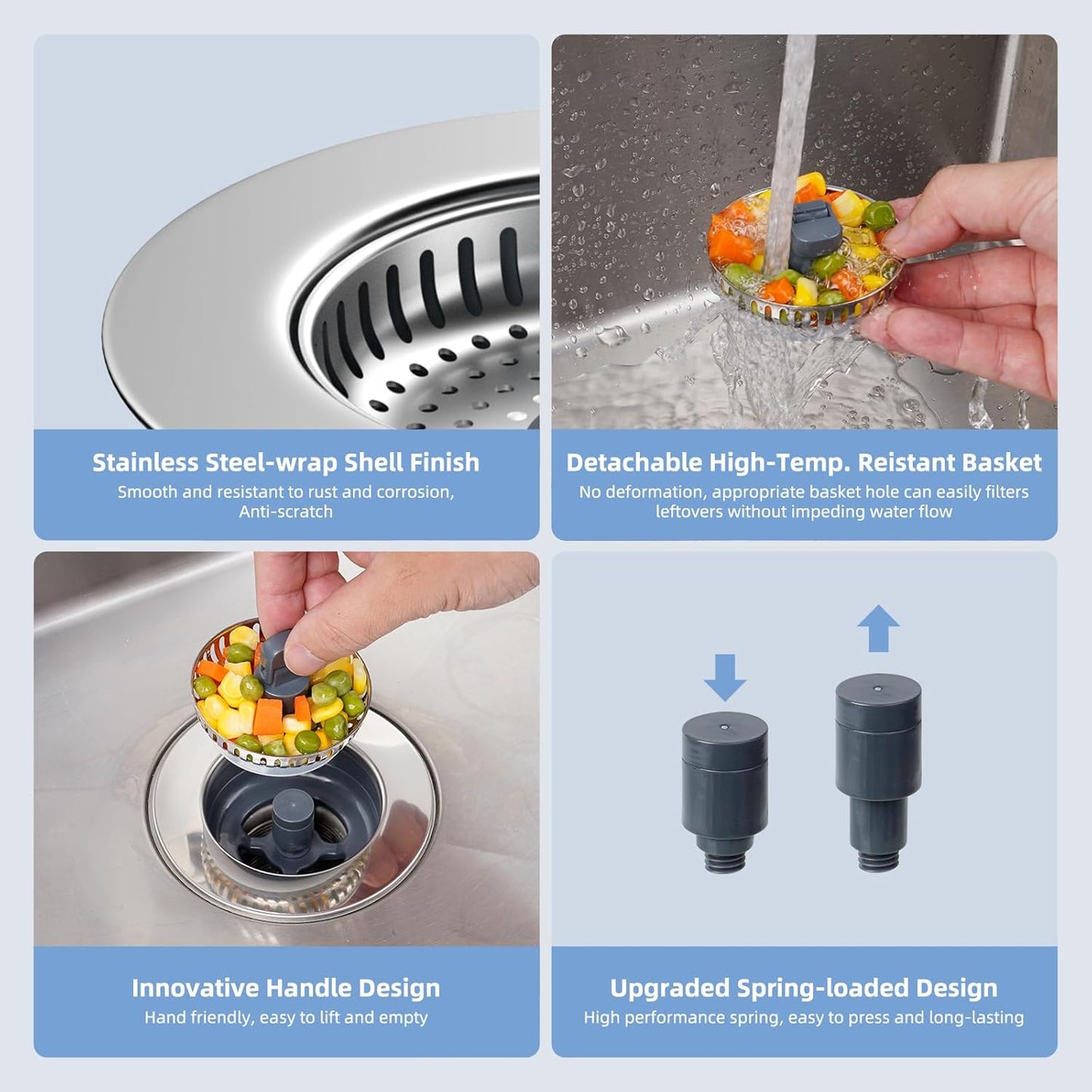 Stainless Steel-wrap Shell Finish
Smooth and resistant to rust and corrosion, Anti-scratch

Detachable High-Temp. Reistant Basket
No deformation, appropriate basket hole can easily filters leftovers without impeding water flow

Innovative Handle Design
Hand friendly, easy to lift and empty

Upgraded Spring-loaded Design
High performance spring, easy to press and long-lasting