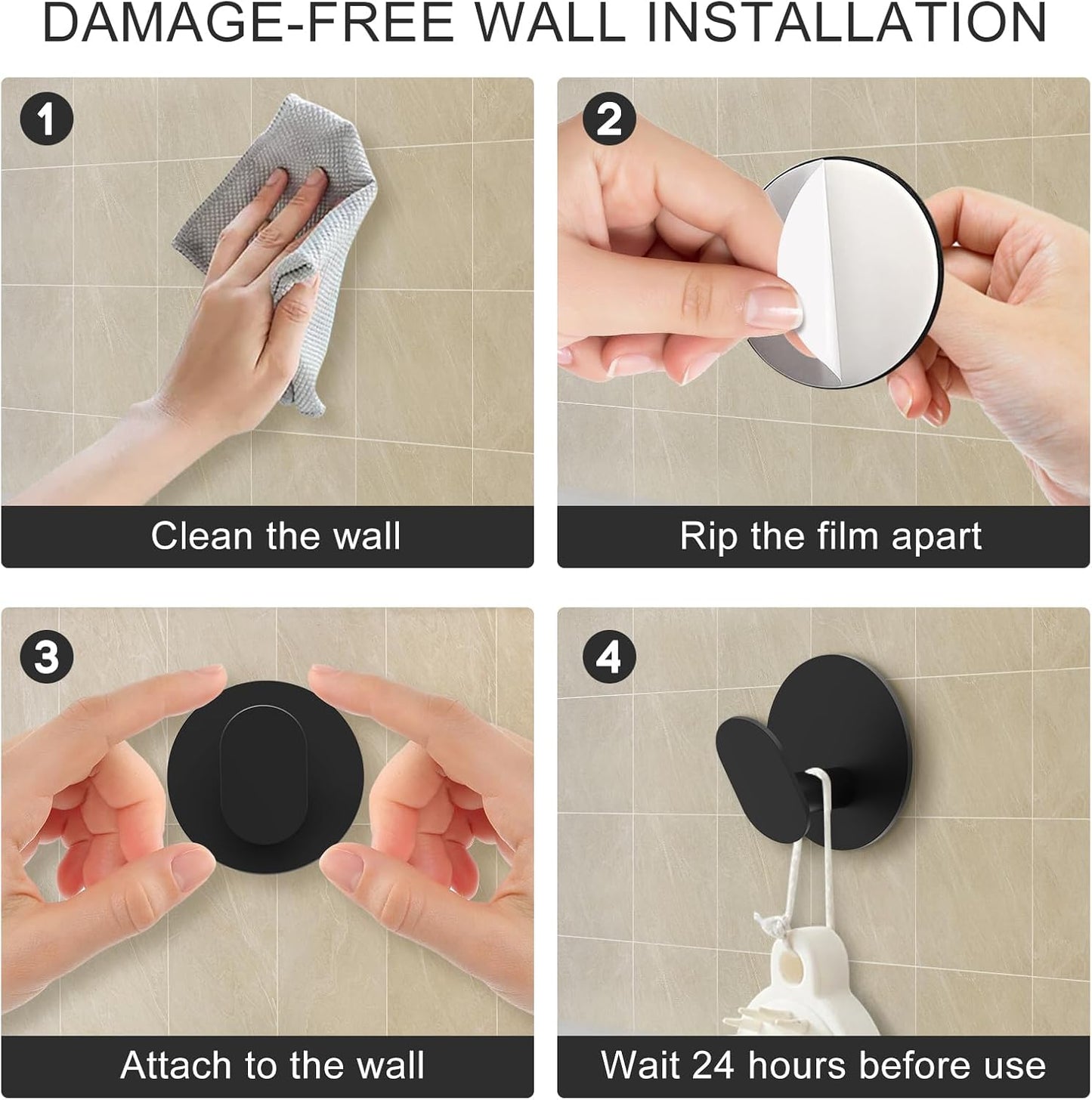 DAMAGE-FREE WALL INSTALLATION

1

Clean the wall

2

Rip the film apart

3

Attach to the wall

4

Wait 24 hours before use