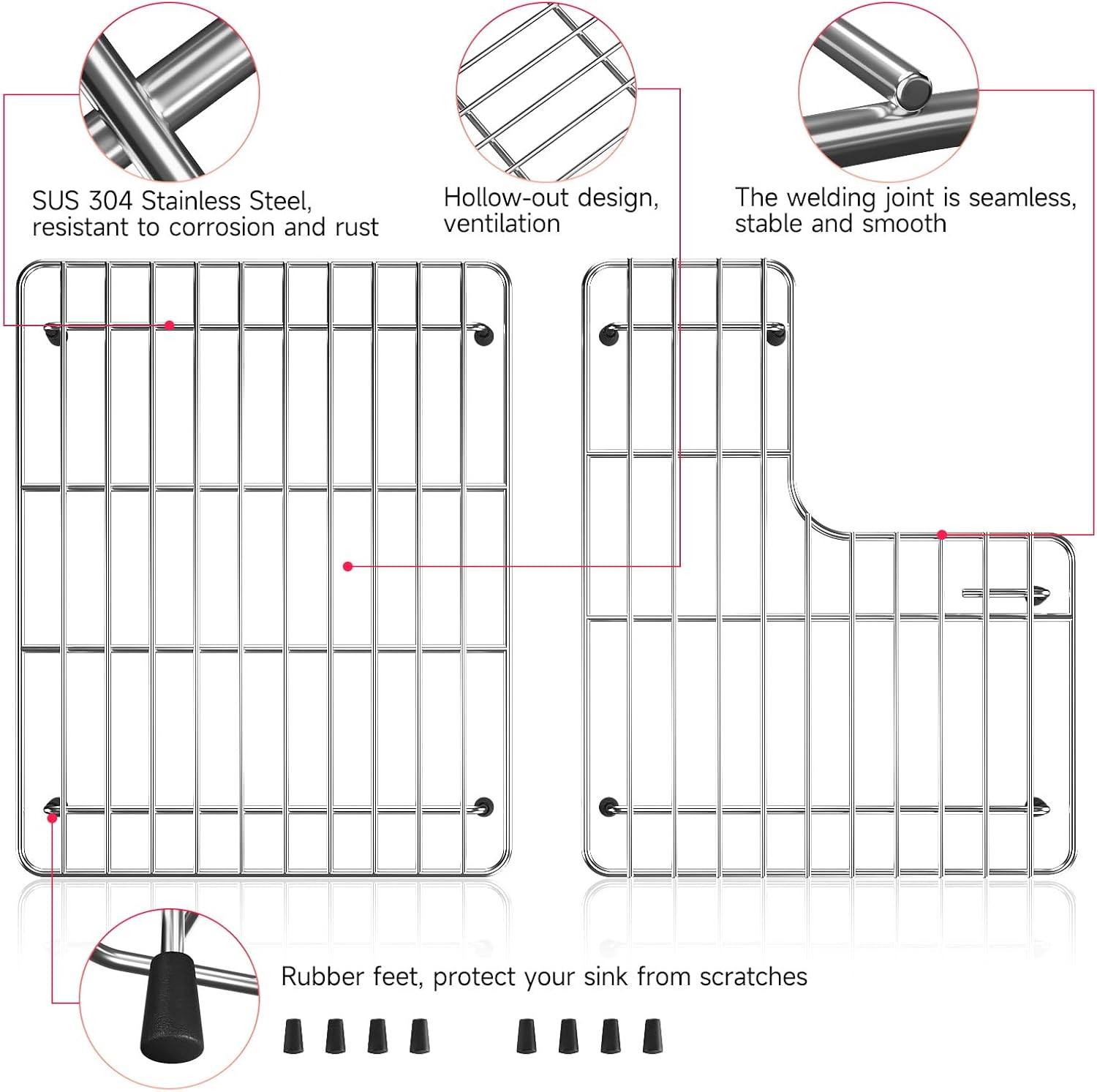 SUS 304 Stainless Steel, resistant to corrosion and rust

Hollow-out design, ventilation

The welding joint is seamless, stable and smooth

Rubber feet, protect your sink from scratches