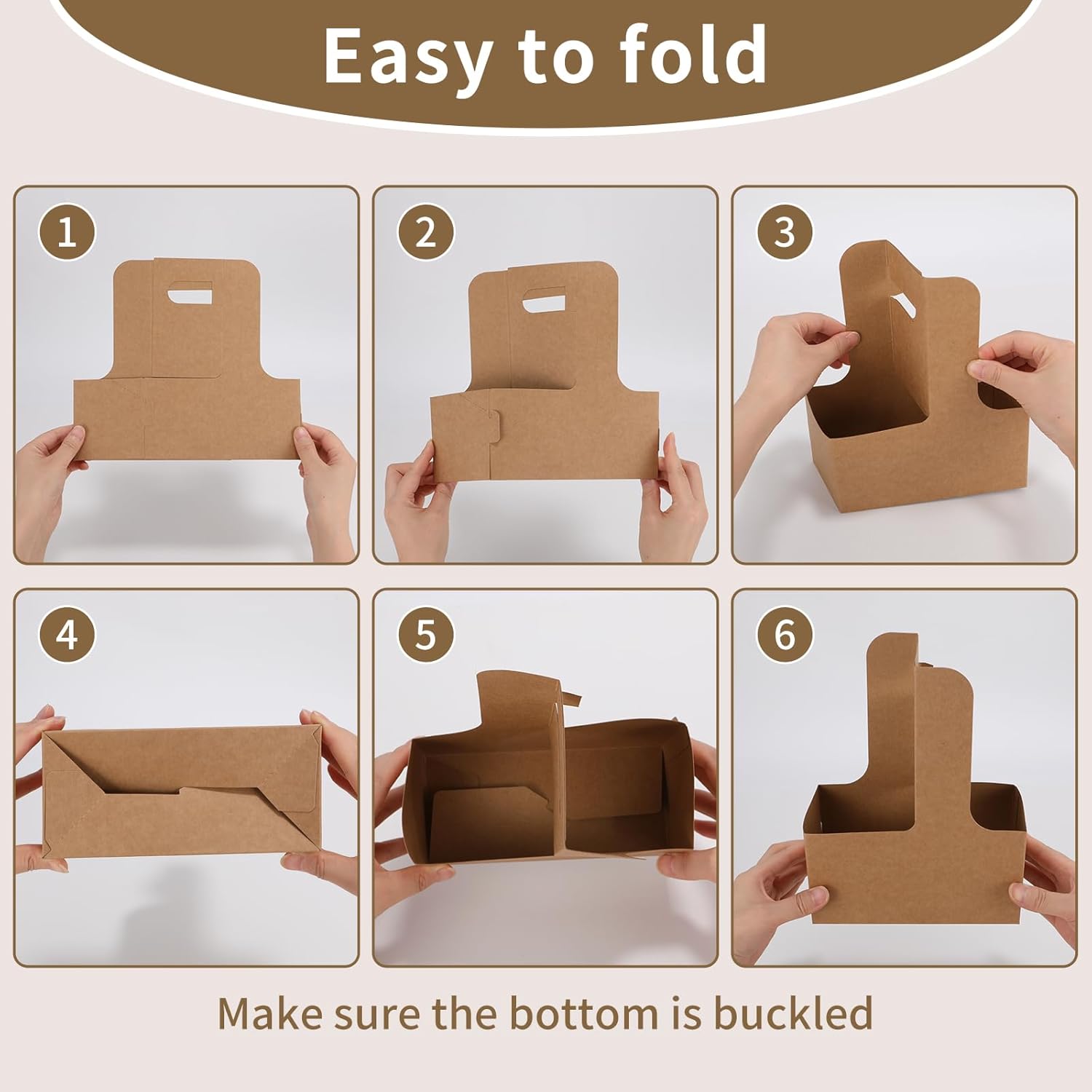 Easy to fold

1

2

3

4

5

6

Make sure the bottom is buckled