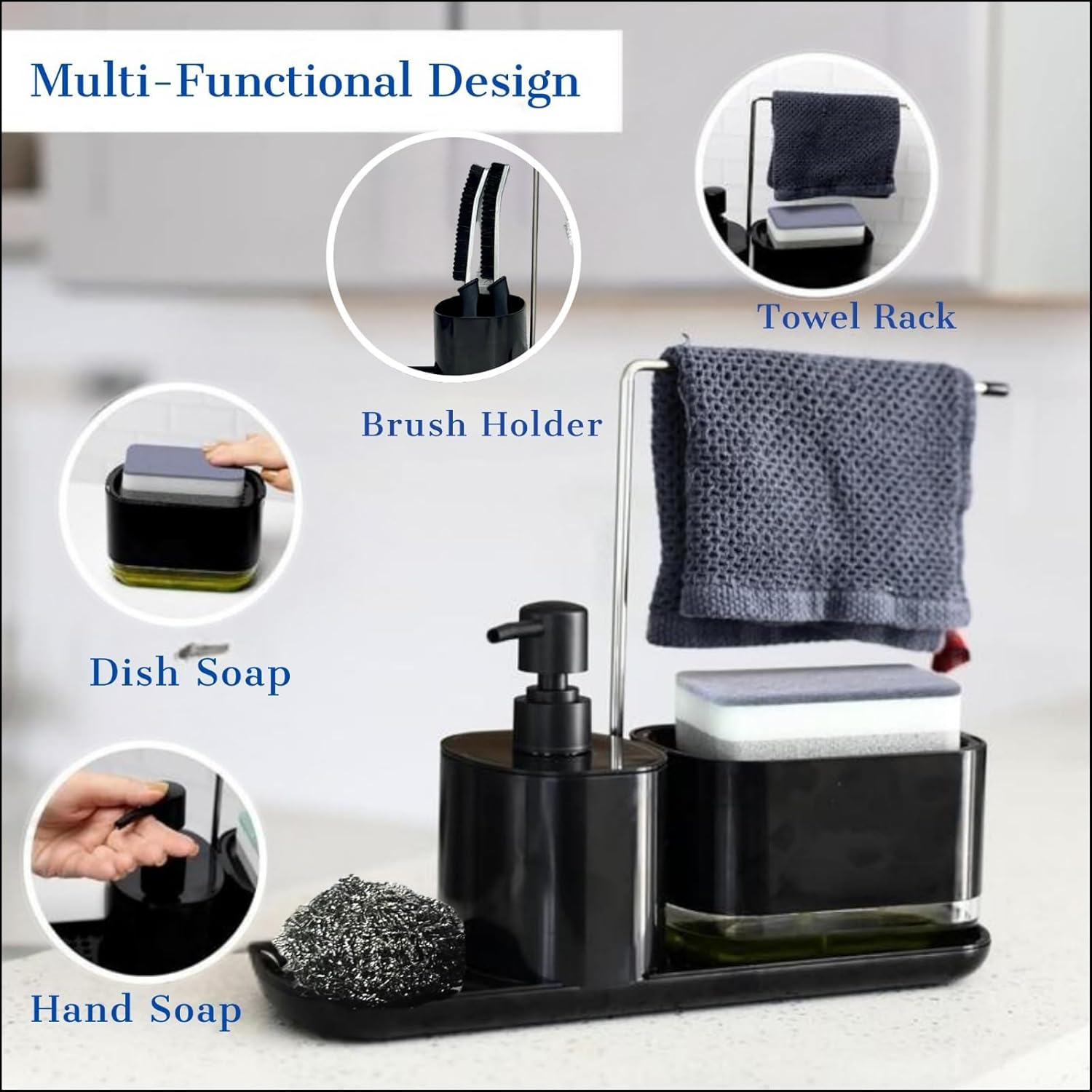 Multi-Functional Design

Towel Rack

Brush Holder

Dish Soap

Hand Soap