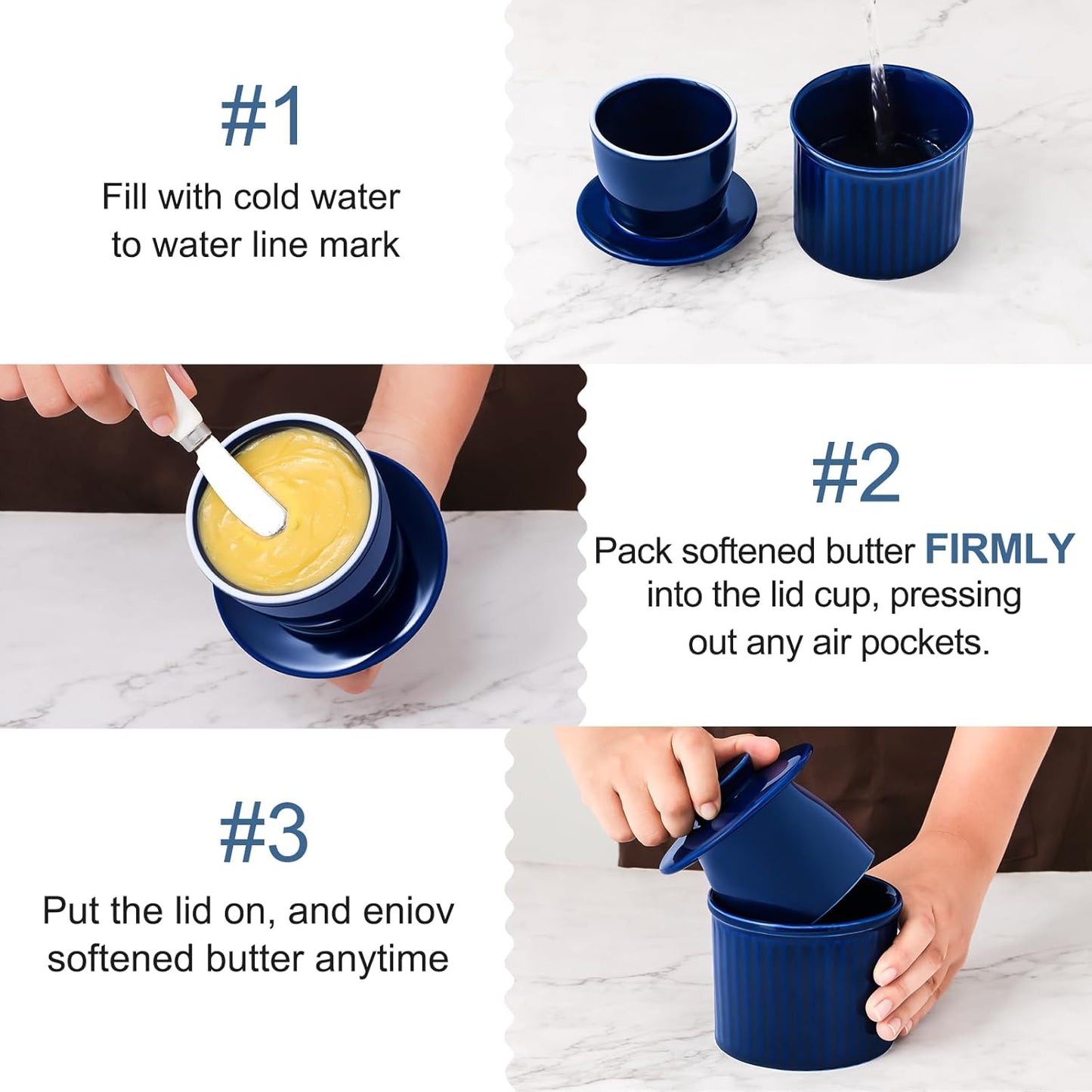 #1
Fill with cold water to water line mark

#2
Pack softened butter FIRMLY into the lid cup, pressing out any air pockets.

#3
Put the lid on, and eniov softened butter anytime