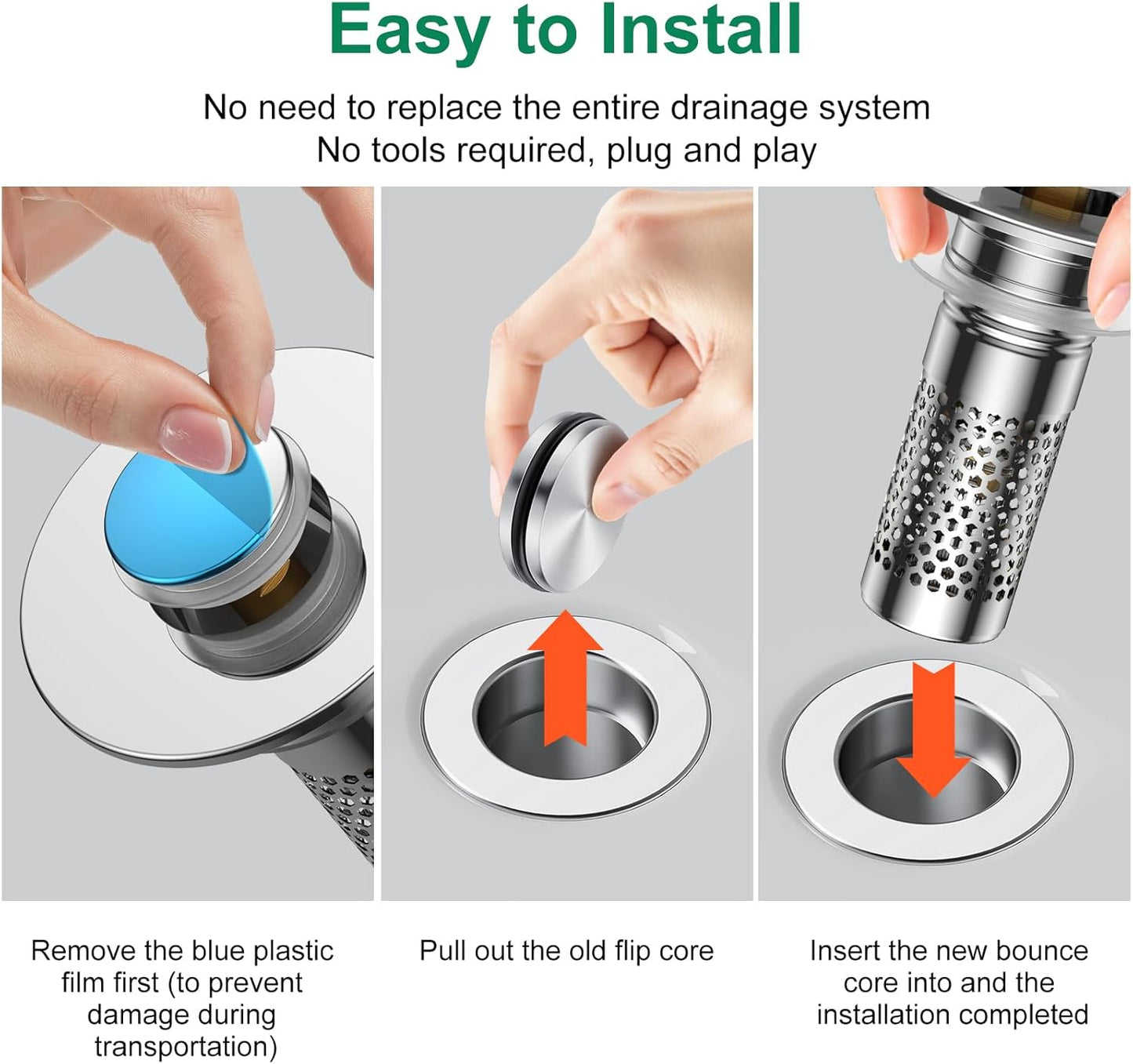 Easy to Install

No need to replace the entire drainage system
No tools required, plug and play

Remove the blue plastic film first (to prevent damage during transportation)

Pull out the old flip core

Insert the new bounce core into and the installation completed