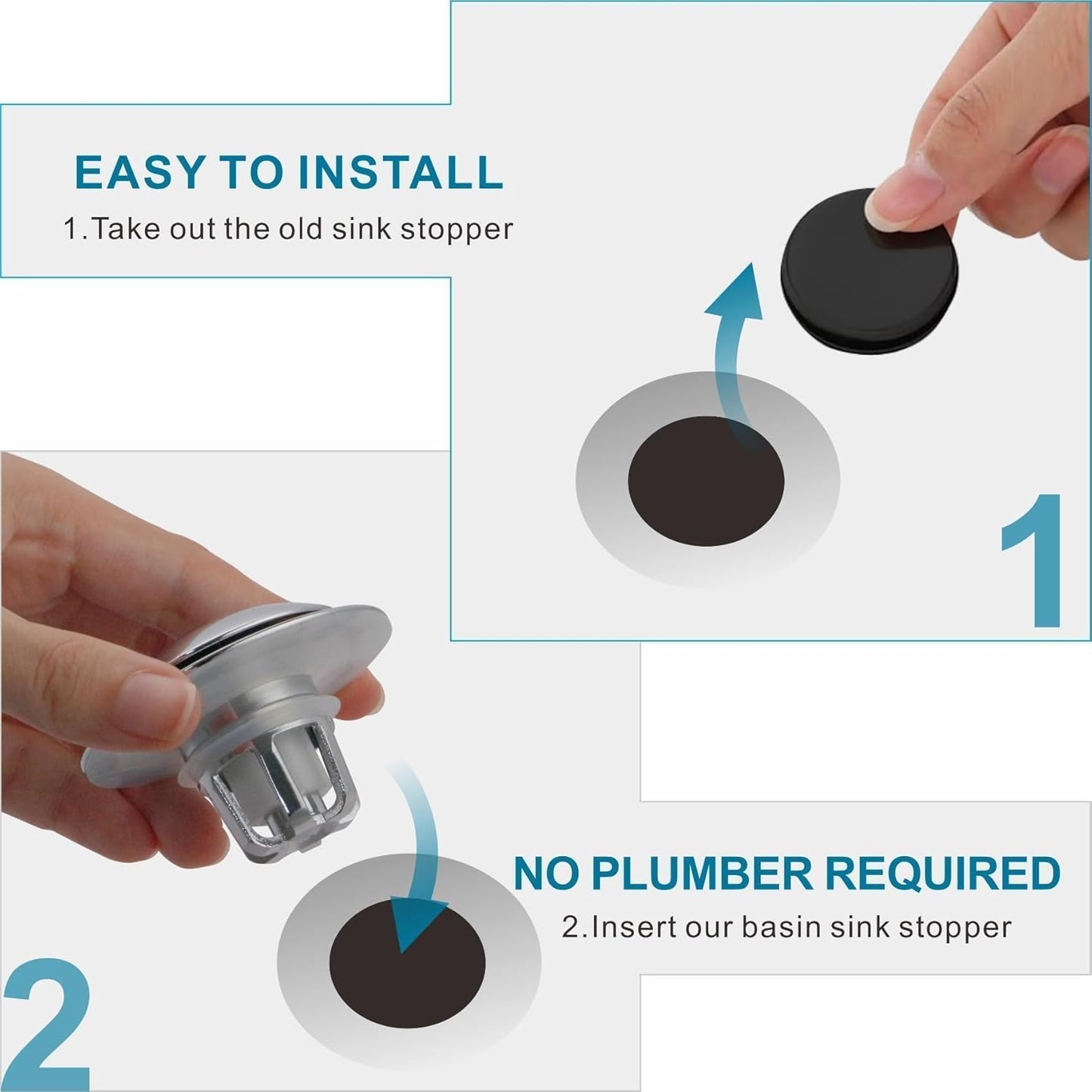 EASY TO INSTALL
1.Take out the old sink stopper

1

NO PLUMBER REQUIRED
2.Insert our basin sink stopper

2