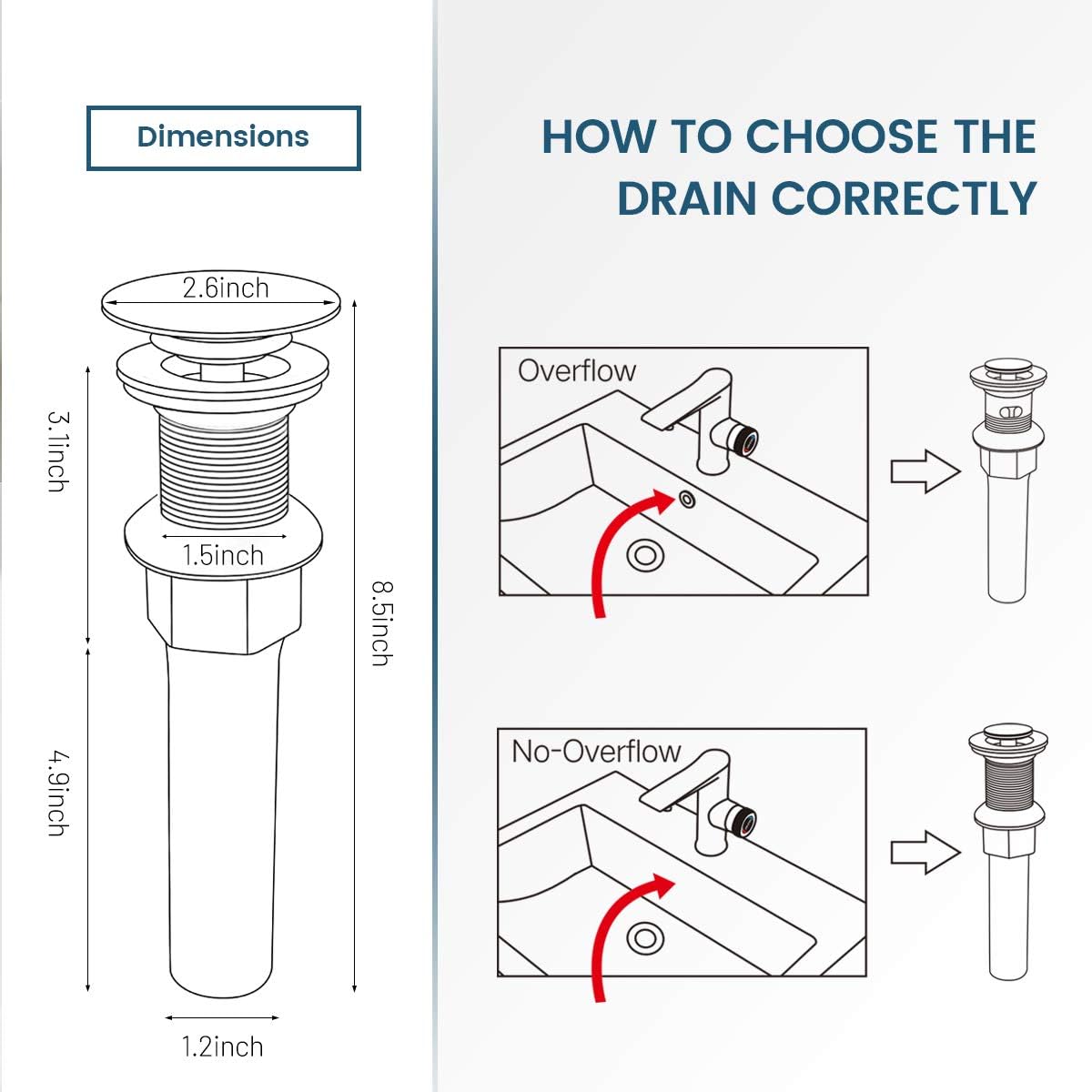 Dimensions

2.6inch

3.1inch

1.5inch

8.5inch

4.9inch

1.2inch

HOW TO CHOOSE THE DRAIN CORRECTLY

Overflow

No-Overflow