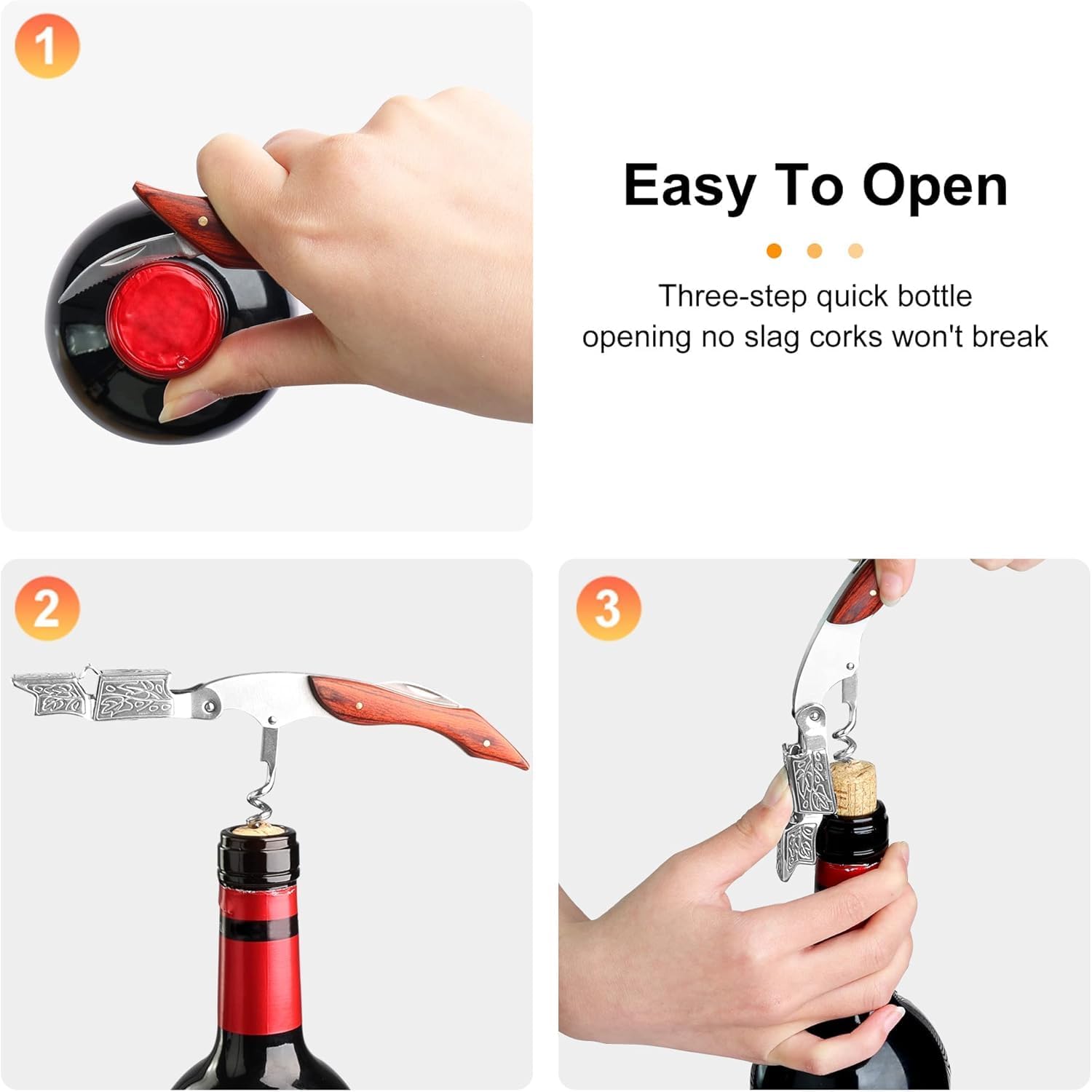 1

Easy To Open

Three-step quick bottle opening no slag corks won't break

2

3