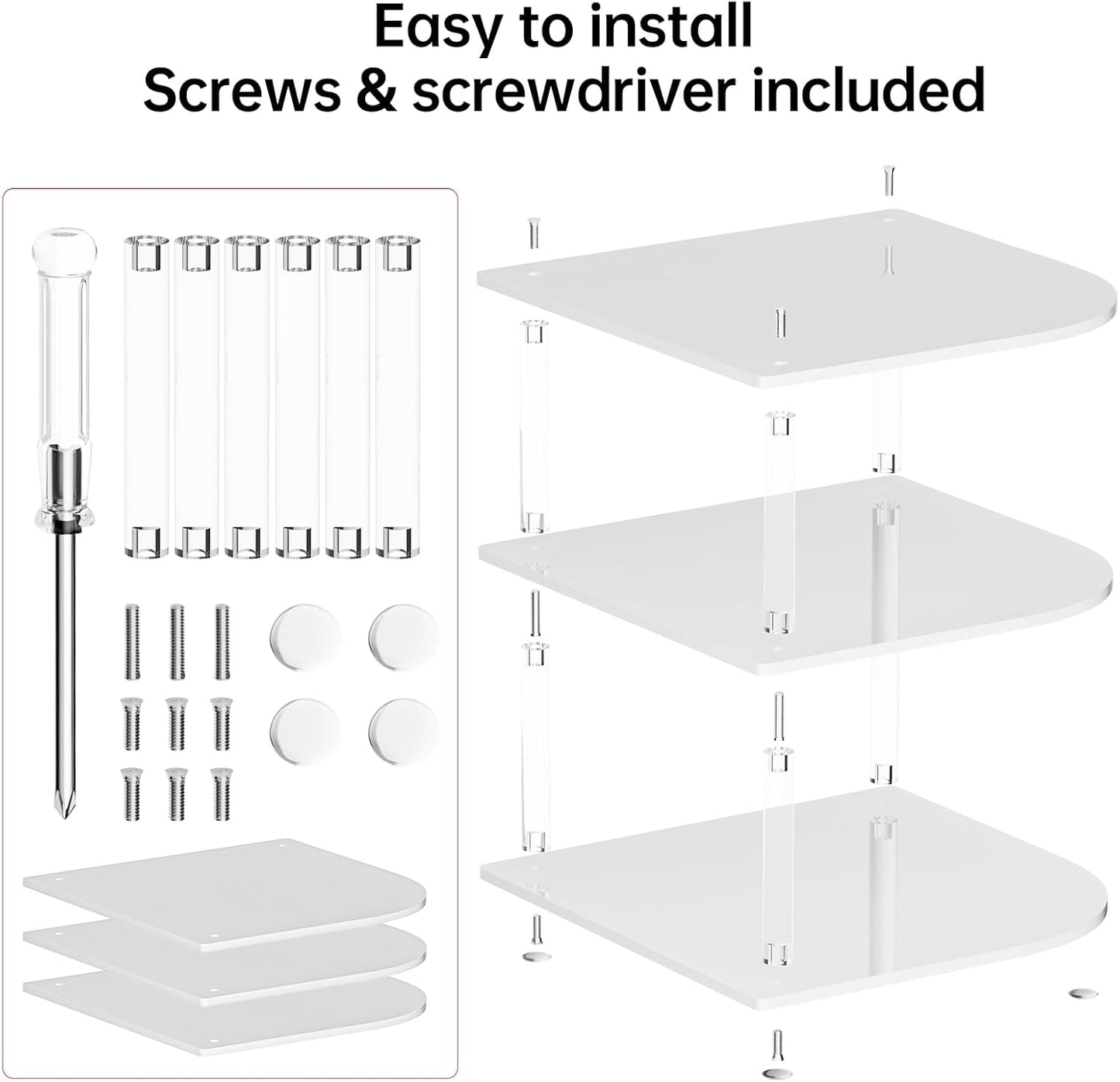 Easy to install
Screws & screwdriver included