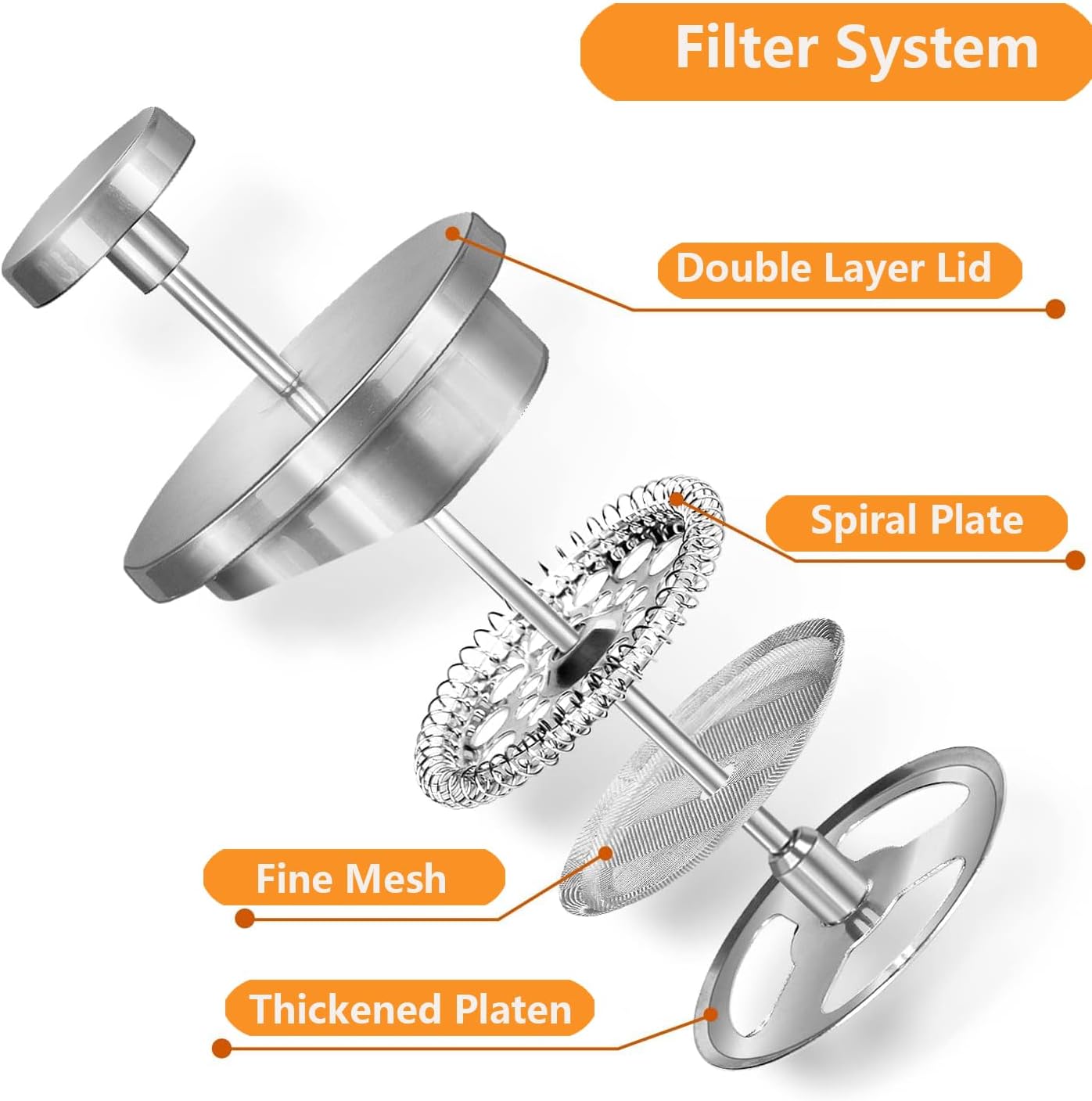 Filter System

Double Layer Lid

Spiral Plate

Fine Mesh

Thickened Platen