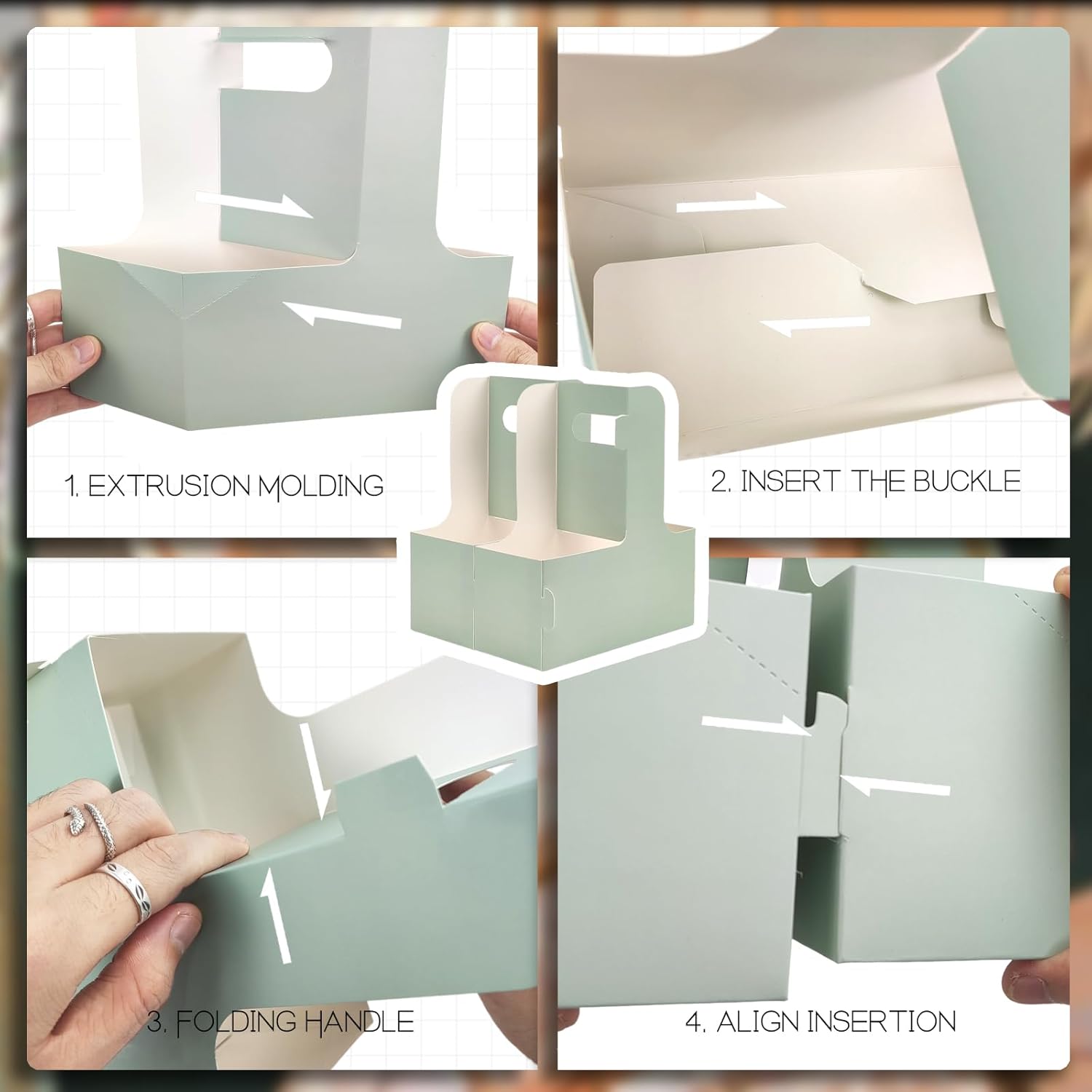 1. EXTRUSION MOLDING

2. INSERT THE BUCKLE

3. FOLDING HANDLE

4. ALIGN INSERTION