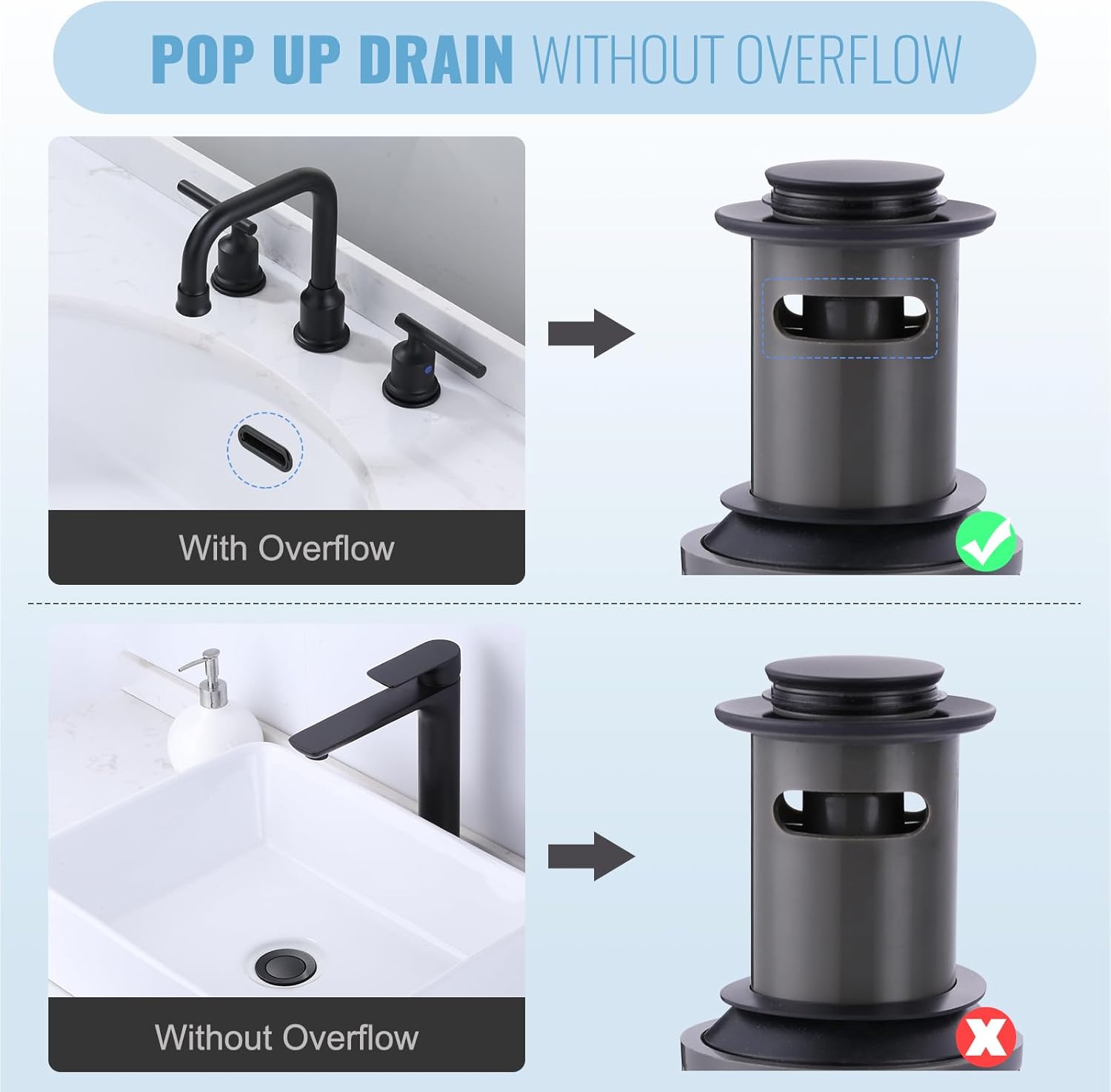 POP UP DRAIN WITHOUT OVERFLOW

With Overflow

Without Overflow