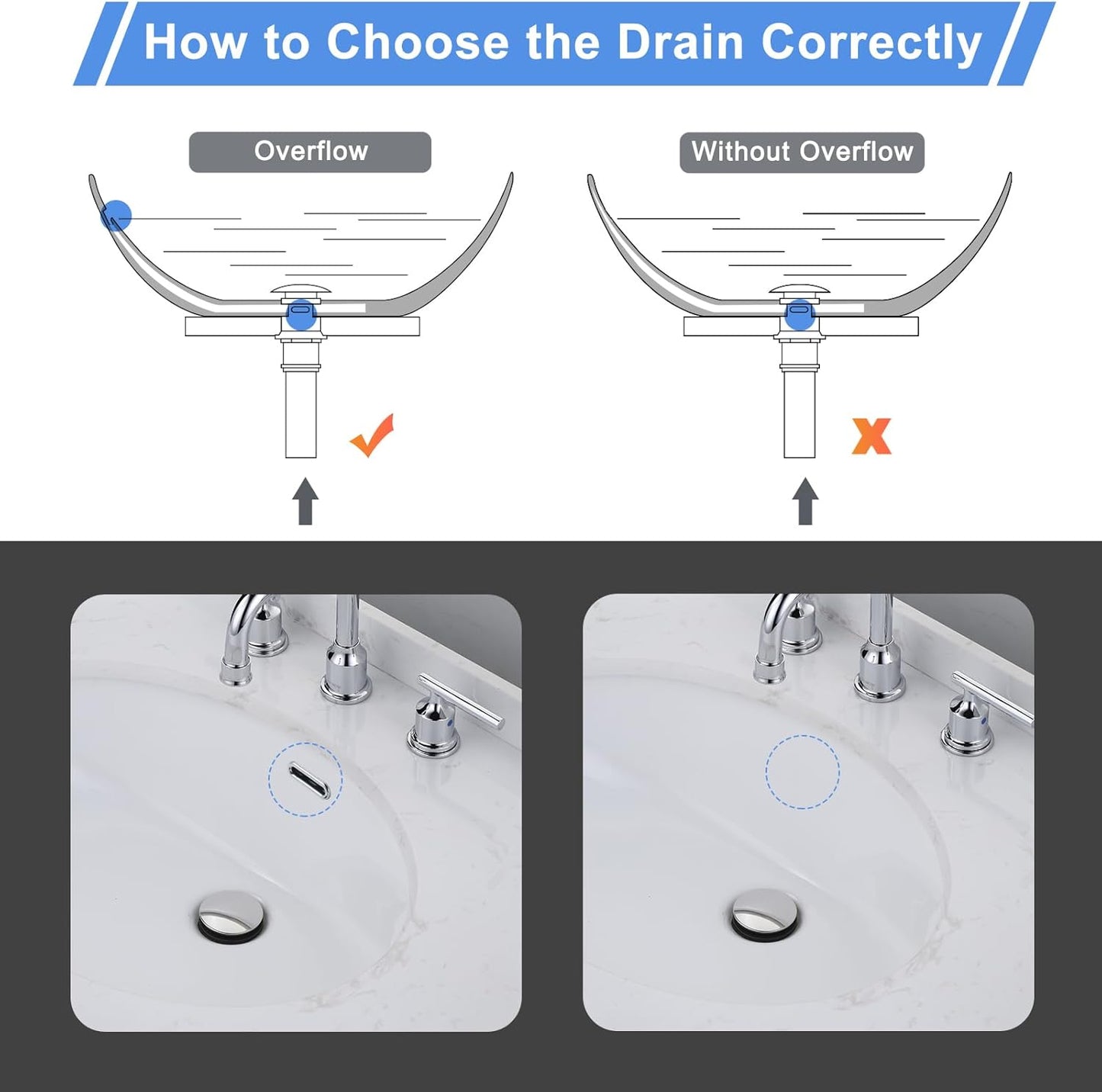 How to Choose the Drain Correctly

Overflow

Without Overflow