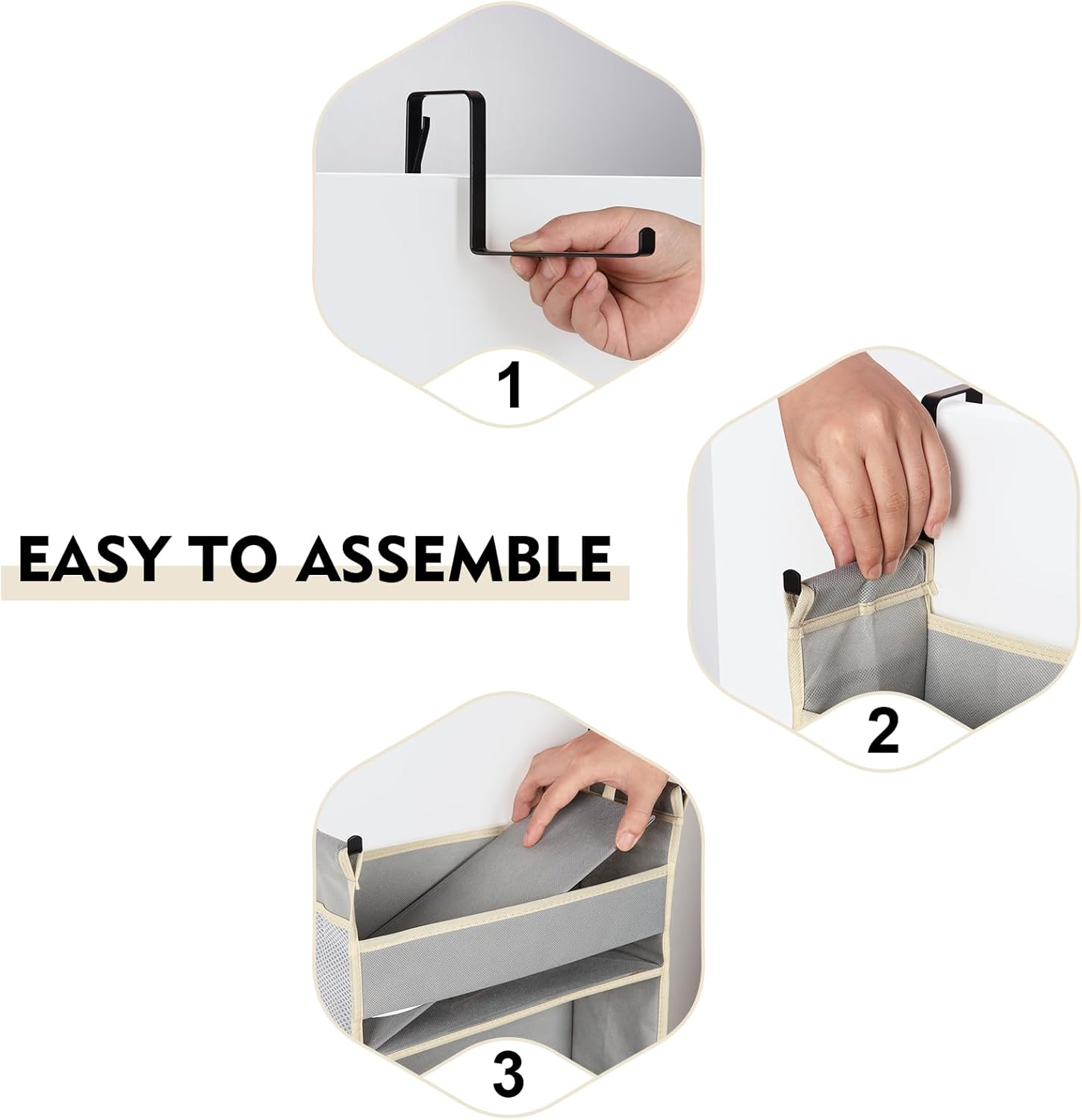 1

EASY TO ASSEMBLE

2

3