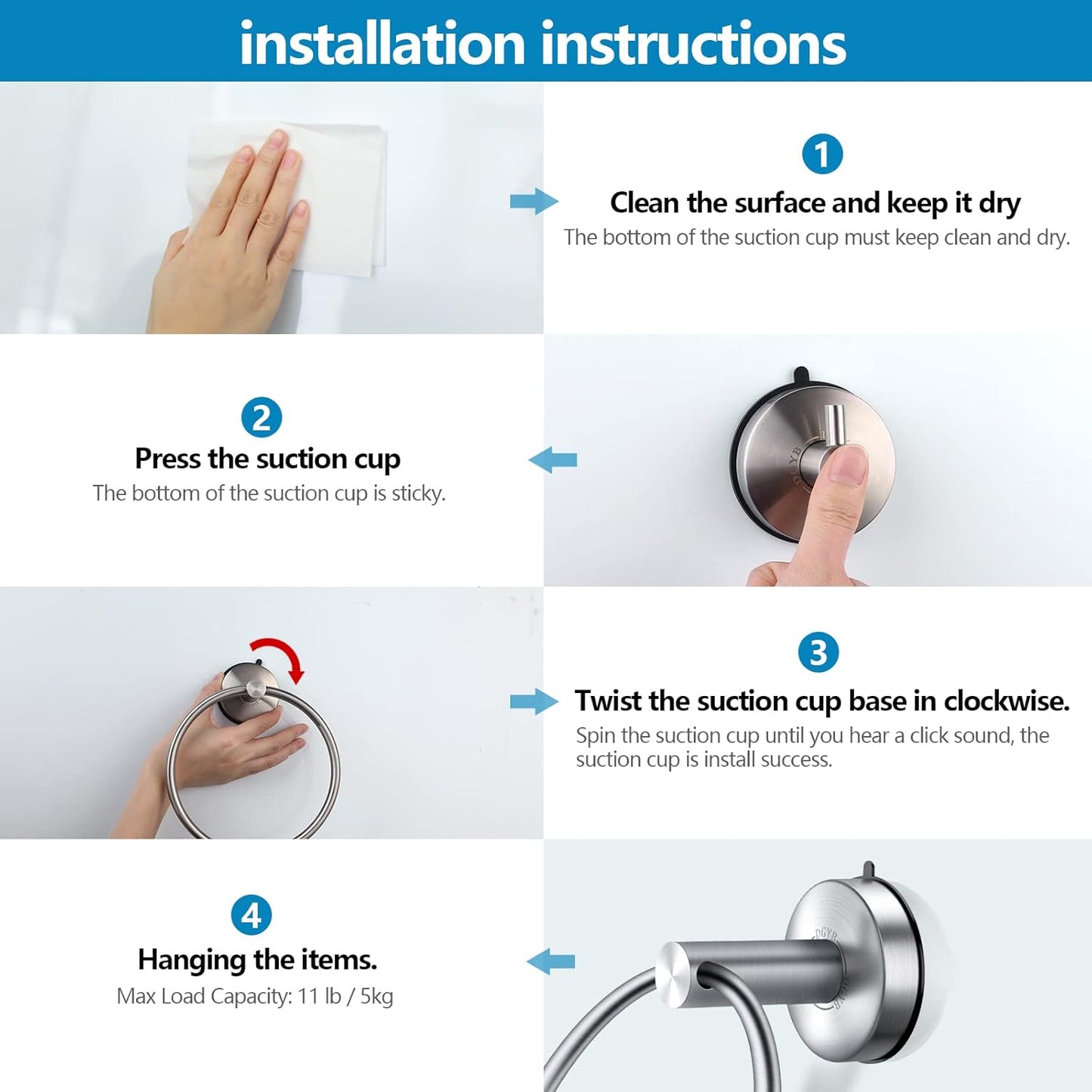 installation instructions

1
Clean the surface and keep it dry
The bottom of the suction cup must keep clean and dry.

2
Press the suction cup
The bottom of the suction cup is sticky.

DGYB

3
Twist the suction cup base in clockwise.
Spin the suction cup until you hear a click sound, the suction cup is install success.

4
Hanging the items.
Max Load Capacity: 11 lb / 5kg

DGYB