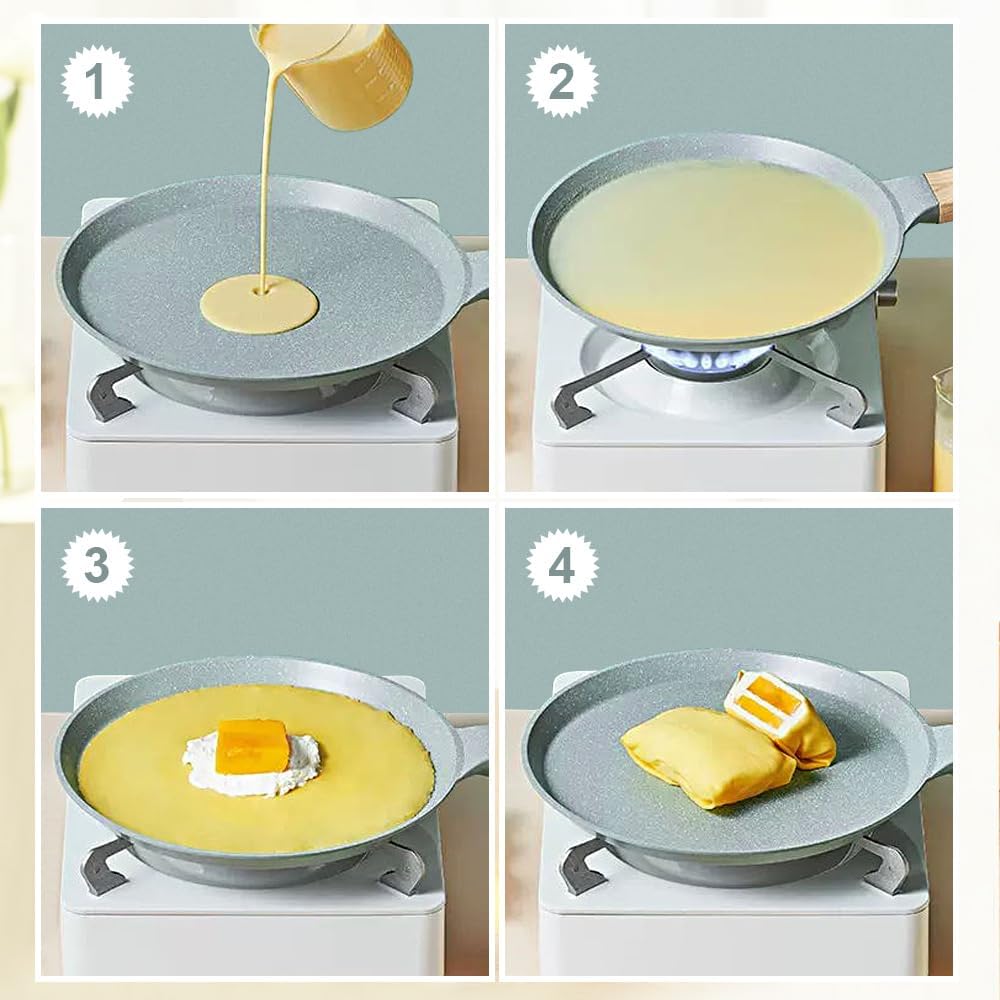 1

2

3

4