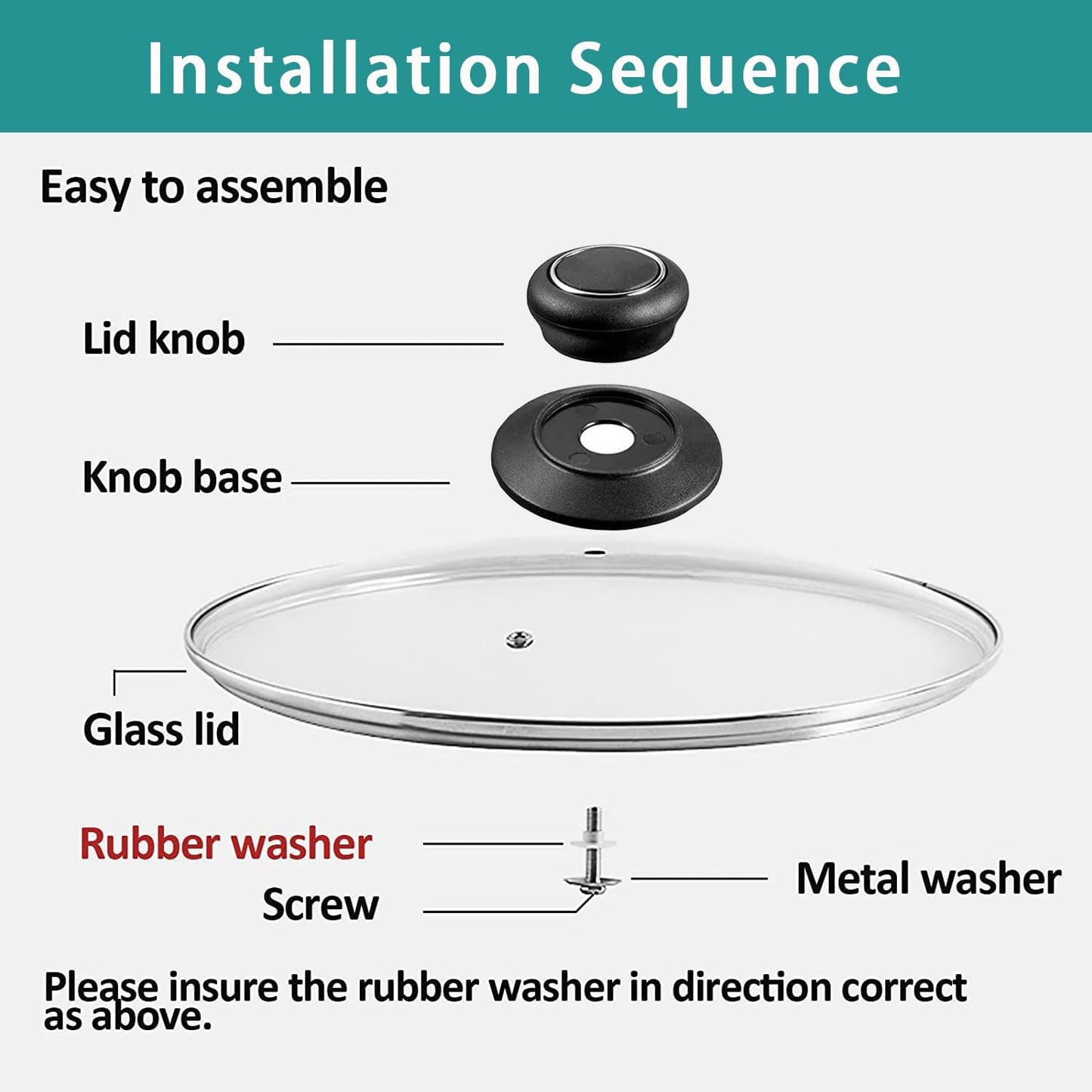 Installation Sequence

Easy to assemble

Lid knob

Knob base

Glass lid

Rubber washer

Screw

Metal washer

Please insure the rubber washer in direction correct as above.