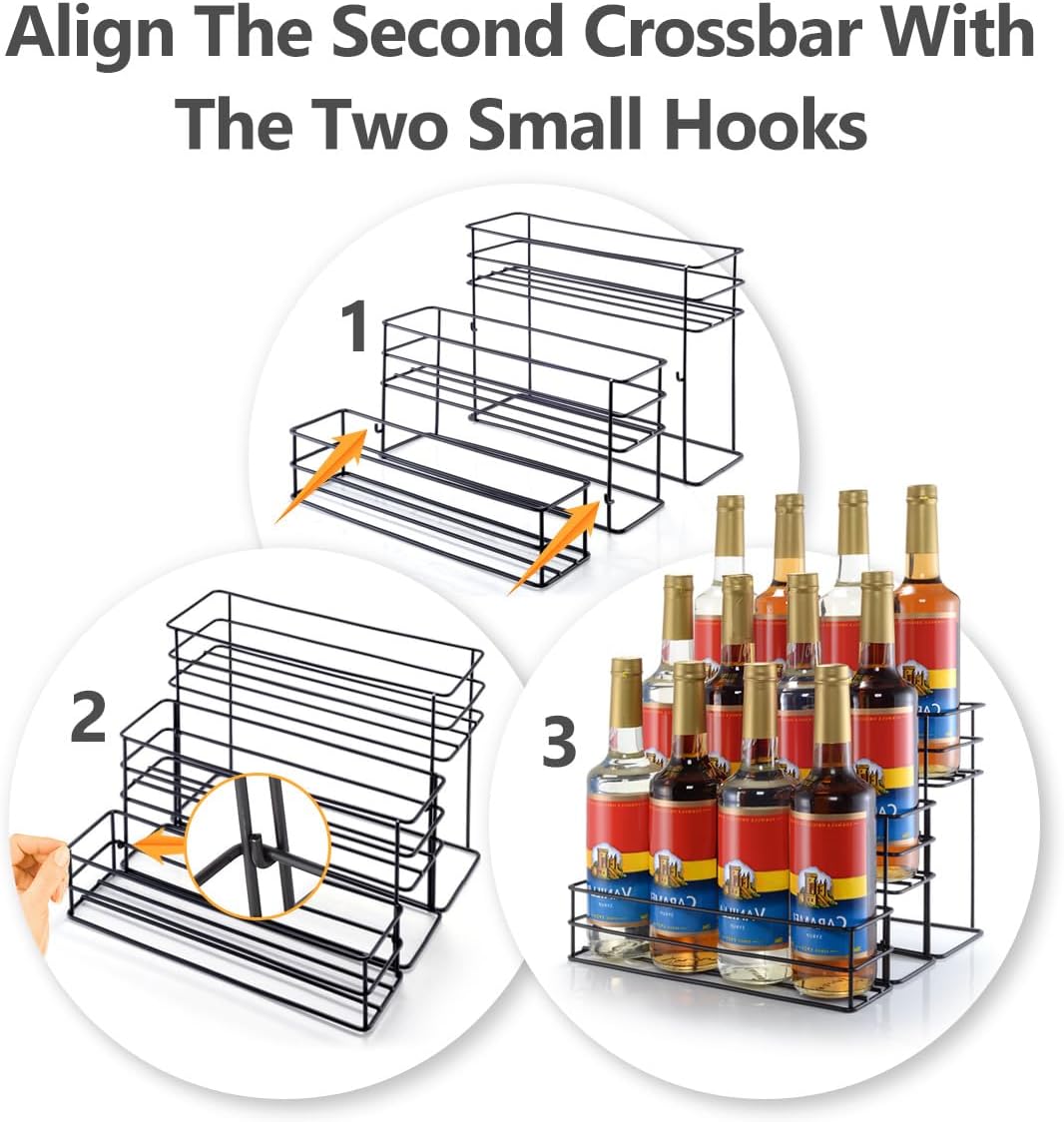 Align The Second Crossbar With The Two Small Hooks

1

2

3