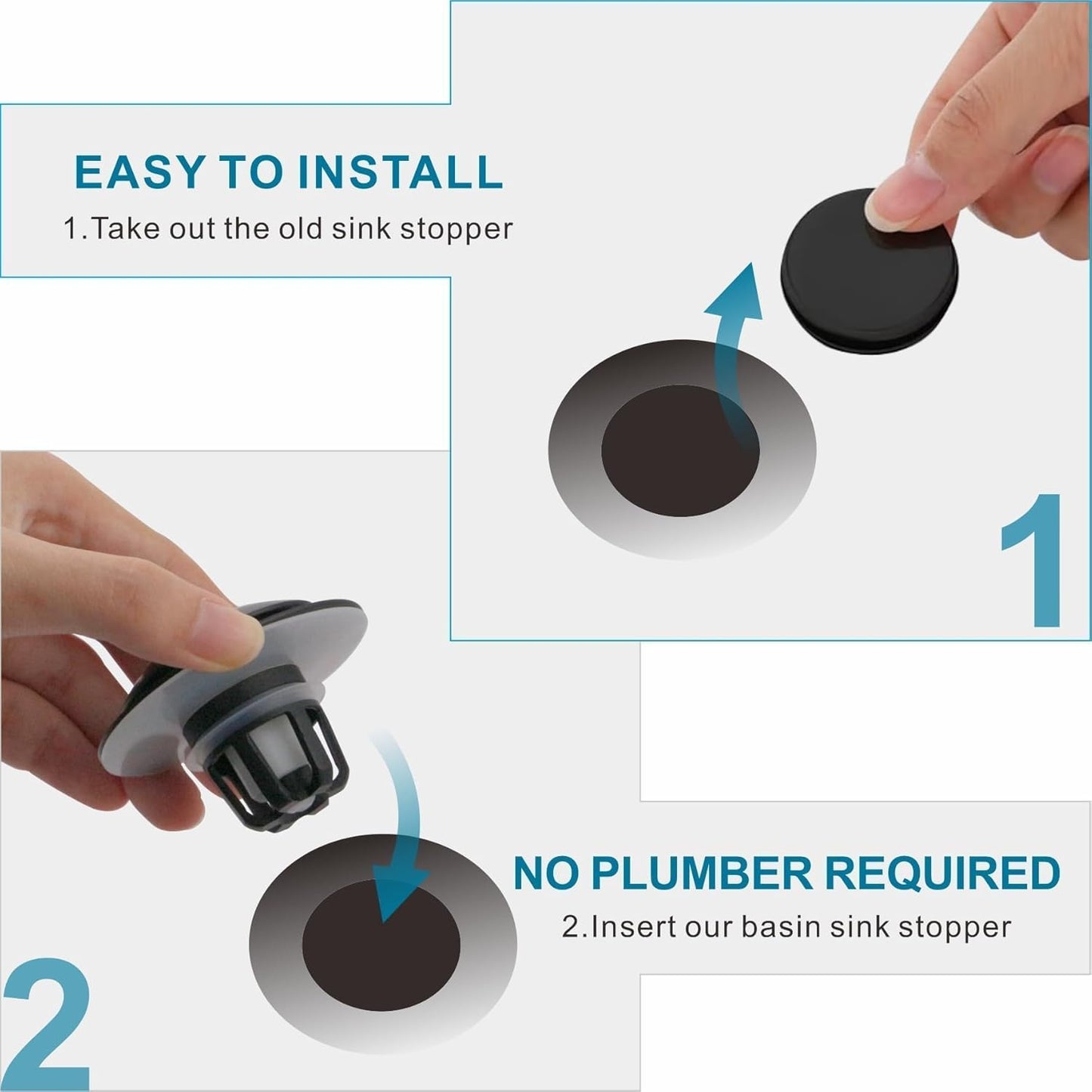 EASY TO INSTALL

1.Take out the old sink stopper

1

NO PLUMBER REQUIRED

2.Insert our basin sink stopper

2