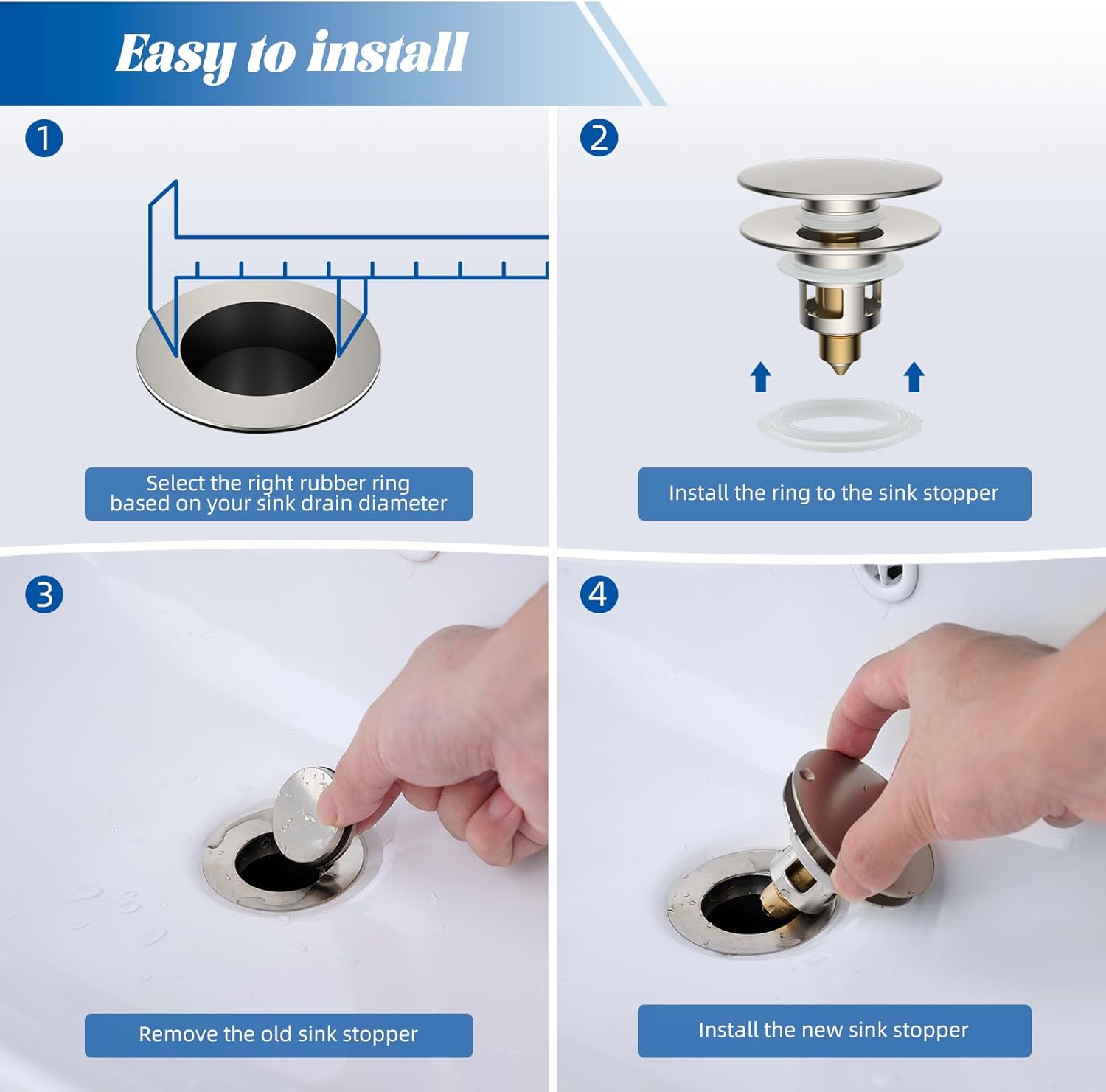 Easy to install

1

Select the right rubber ring based on your sink drain diameter

2

Install the ring to the sink stopper

3

Remove the old sink stopper

4

Install the new sink stopper