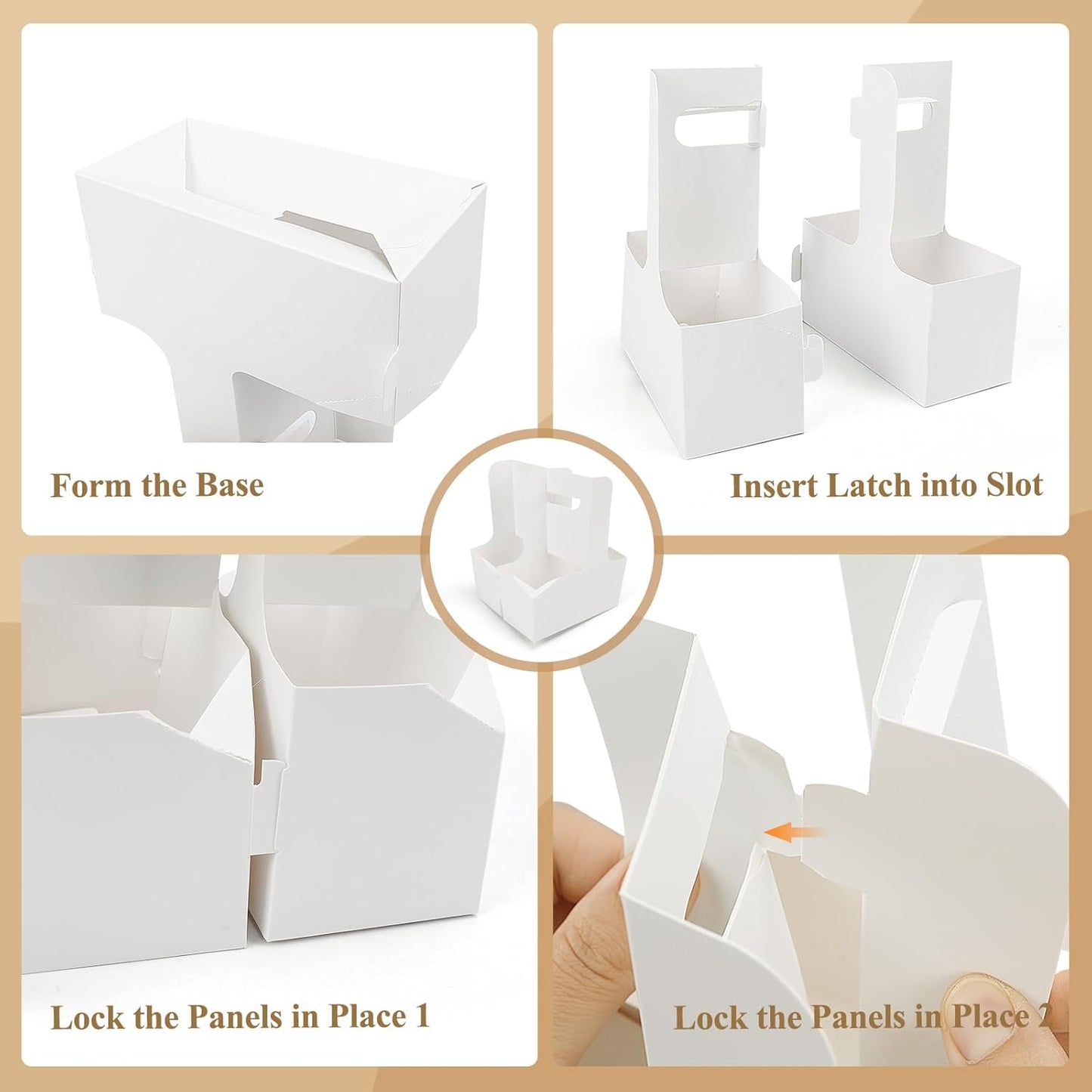 Form the Base

Insert Latch into Slot

Lock the Panels in Place 1

Lock the Panels in Place 2