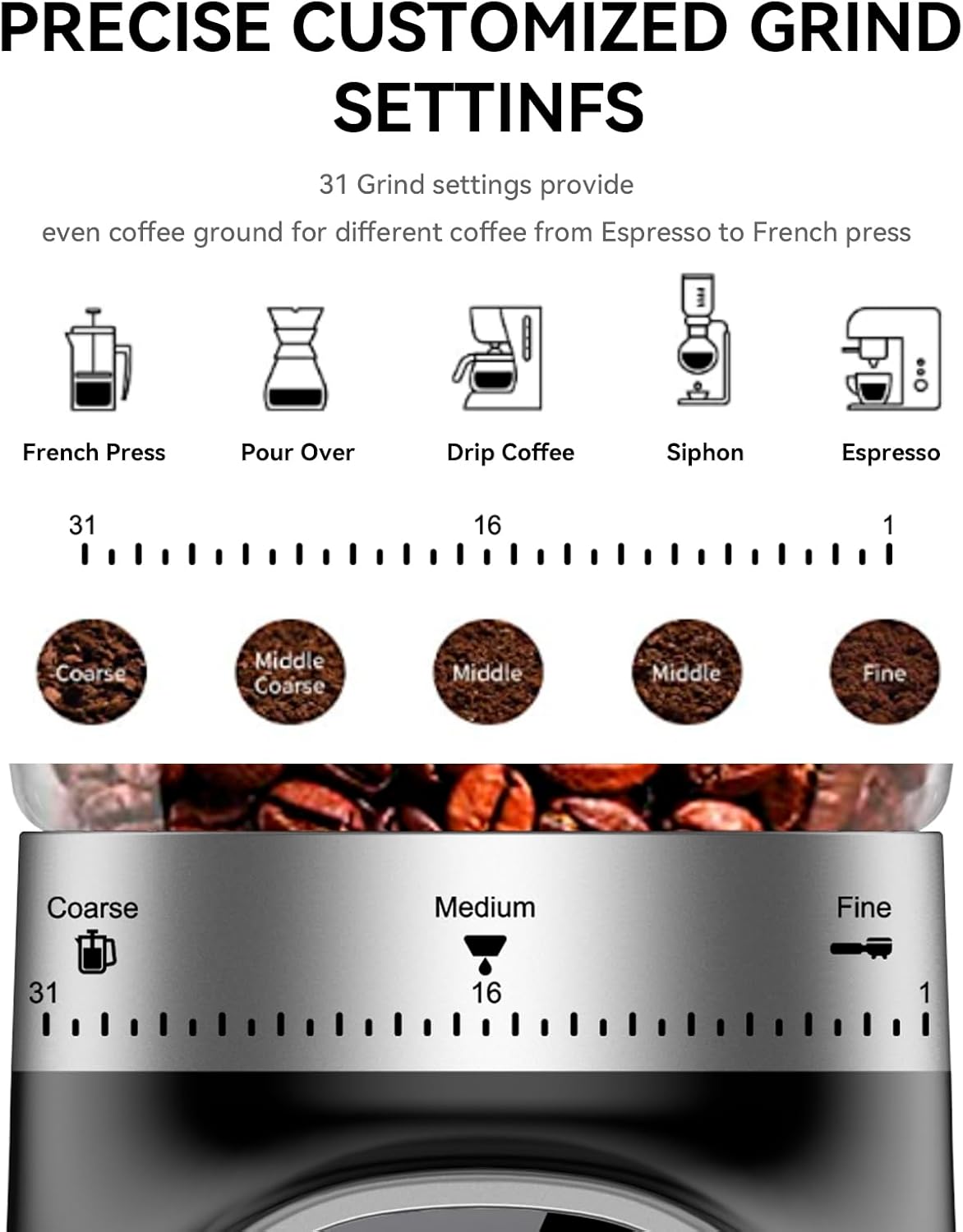 PRECISE CUSTOMIZED GRIND SETTINFS

31 Grind settings provide
even coffee ground for different coffee from Espresso to French press

French Press
Pour Over
Drip Coffee
Siphon
Espresso

31
16
1

Coarse
Middle Coarse
Middle
Middle
Fine

Coarse
Medium
Fine
31
16
1