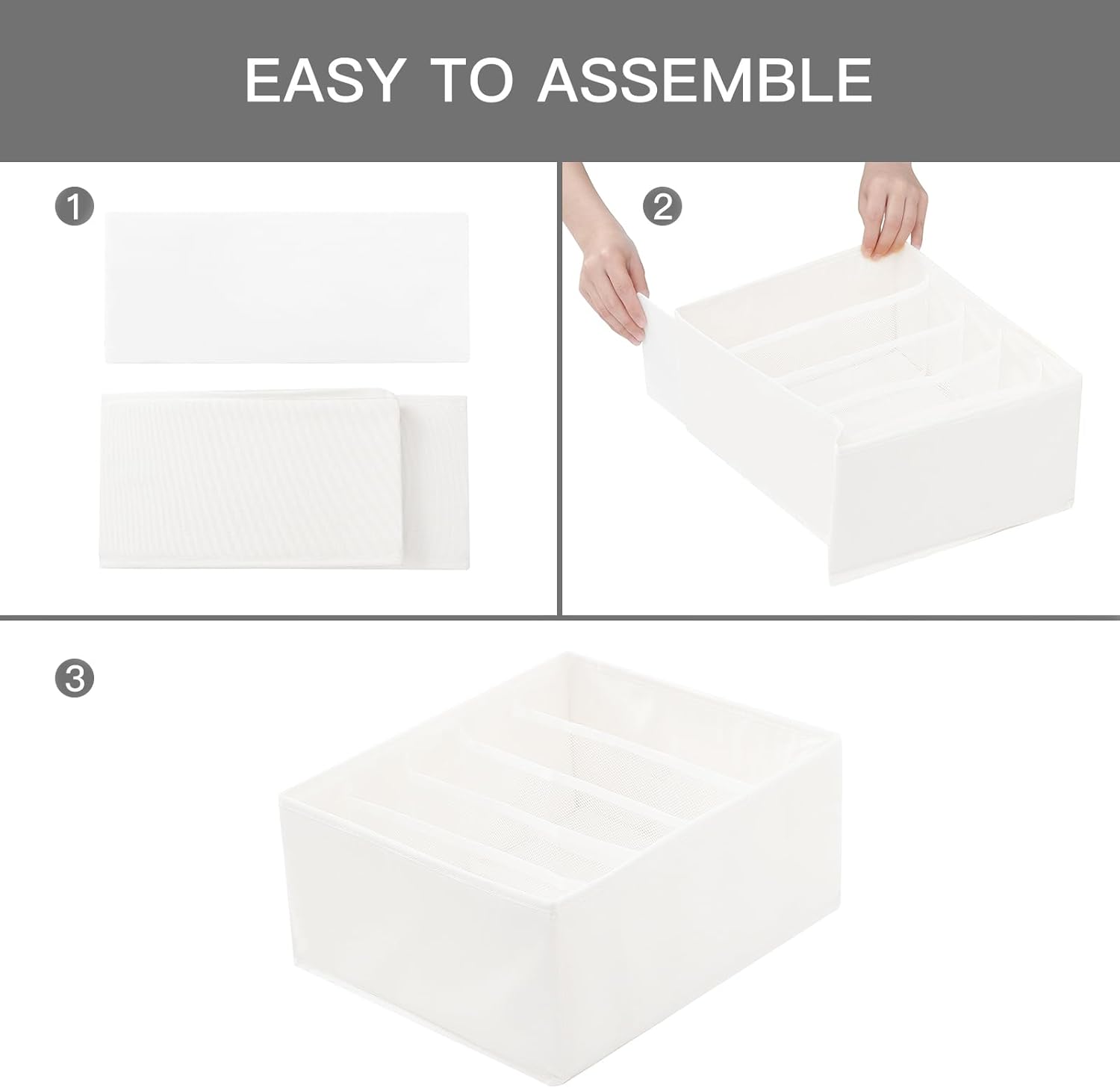 EASY TO ASSEMBLE

1

2

3