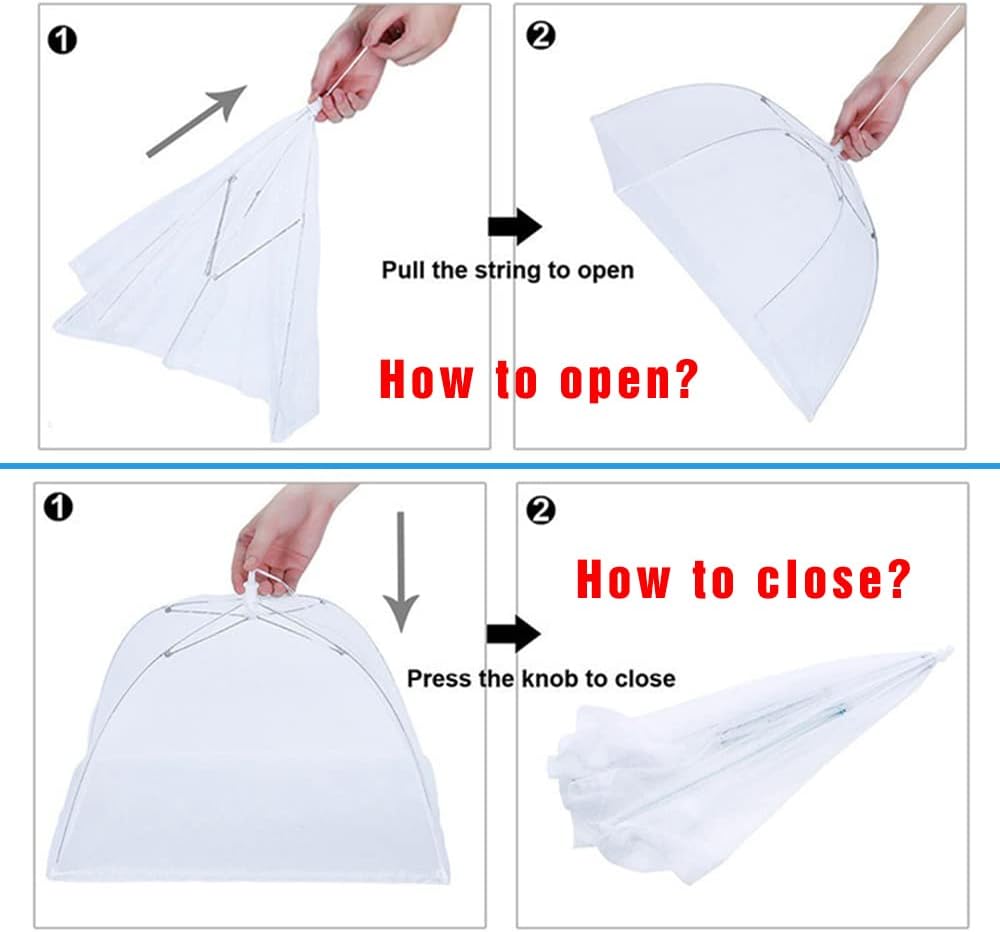 ❶

❷

Pull the string to open

How to open?

❶

❷

How to close?

Press the knob to close