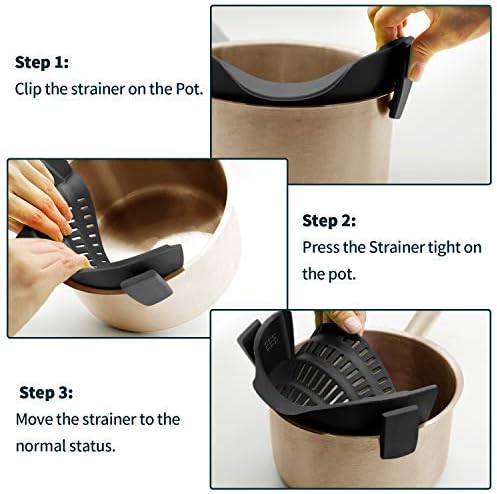 Step 1:
Clip the strainer on the Pot.

Step 2:
Press the Strainer tight on the pot.

Step 3:
Move the strainer to the normal status.