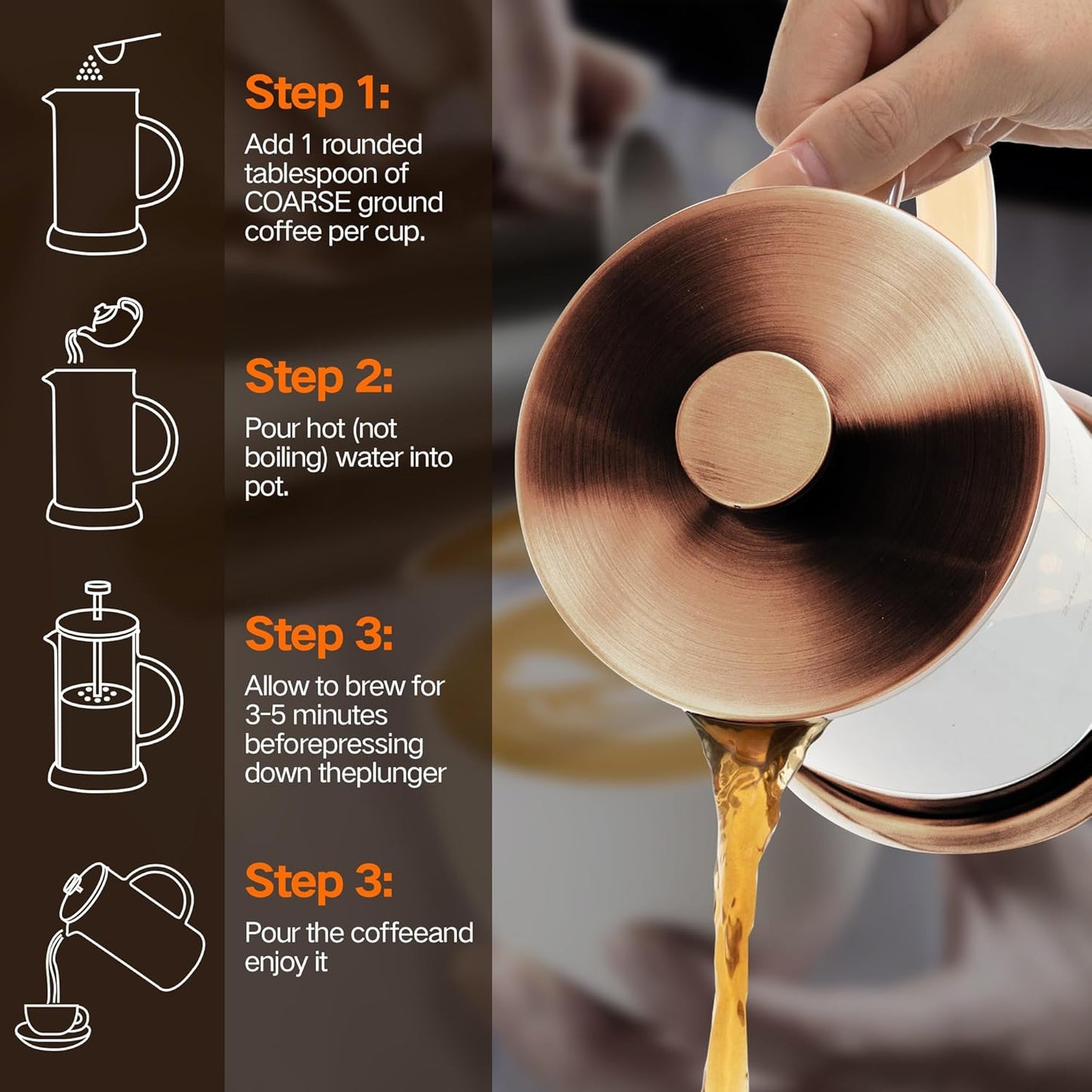 Step 1:
Add 1 rounded tablespoon of COARSE ground coffee per cup.

Step 2:
Pour hot (not boiling) water into pot.

Step 3:
Allow to brew for 3-5 minutes beforepressing down theplunger

Step 3:
Pour the coffeeand enjoy it