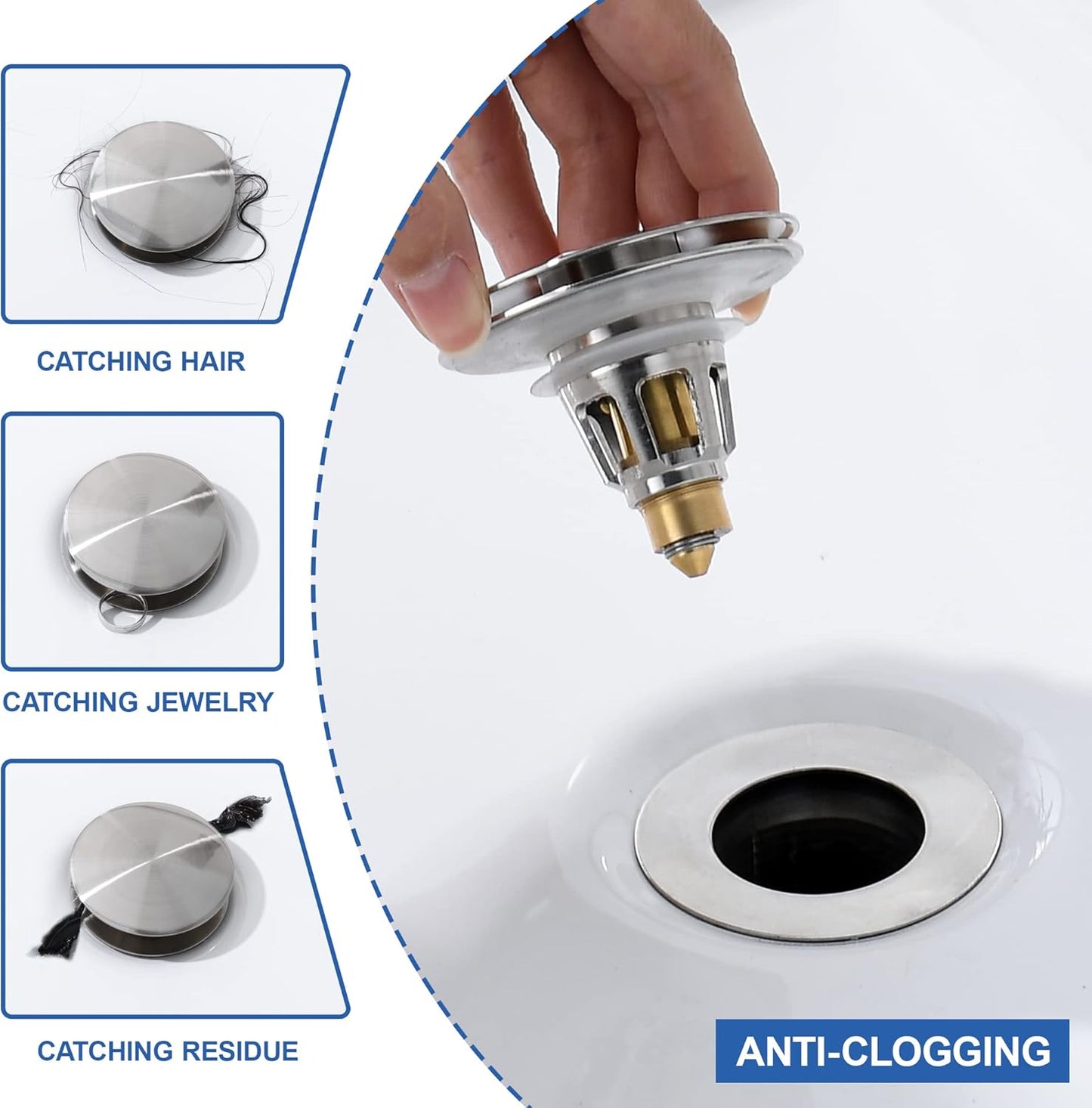 CATCHING HAIR

CATCHING JEWELRY

CATCHING RESIDUE

ANTI-CLOGGING