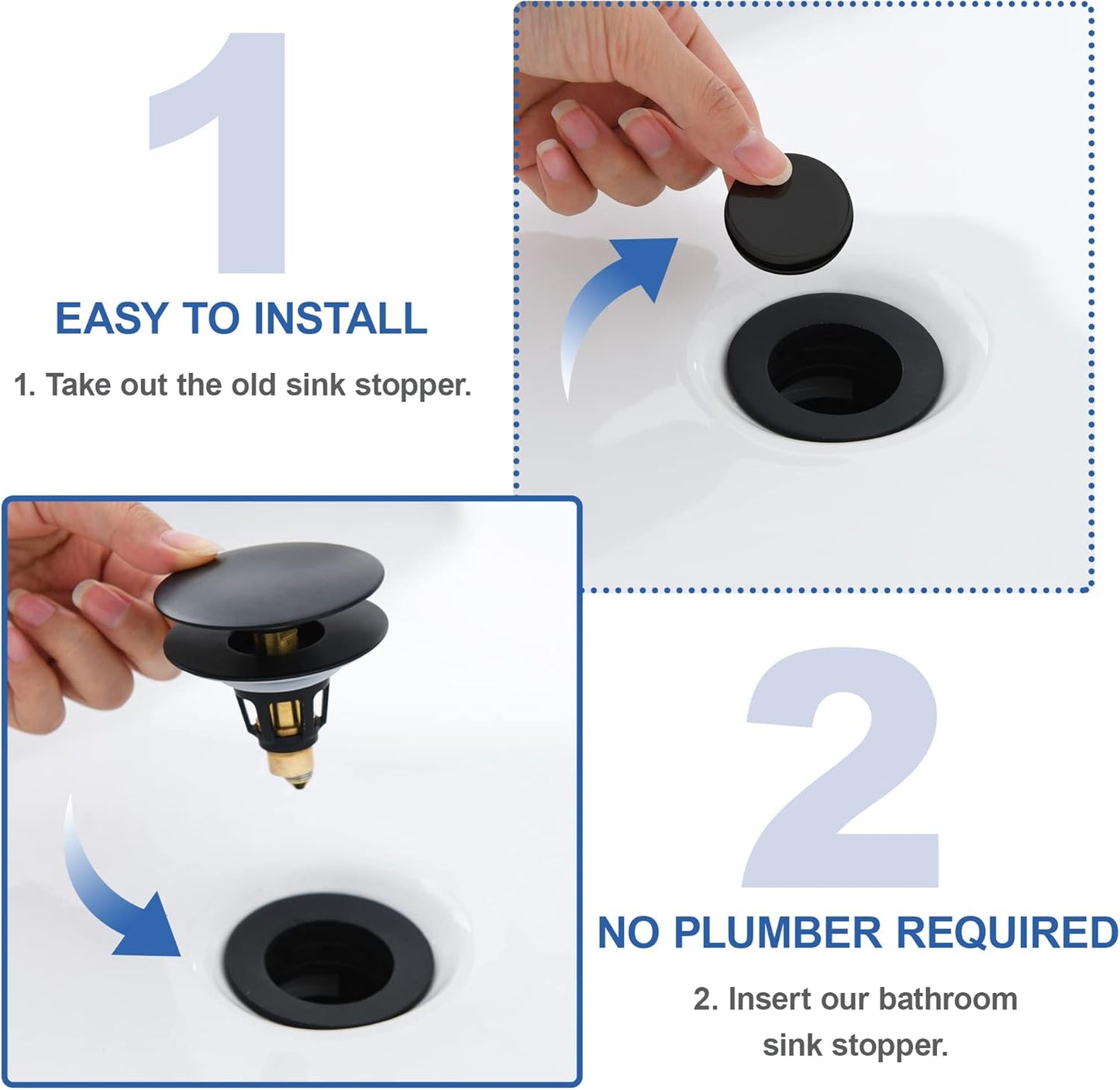 1

EASY TO INSTALL

1. Take out the old sink stopper.

2

NO PLUMBER REQUIRED

2. Insert our bathroom sink stopper.