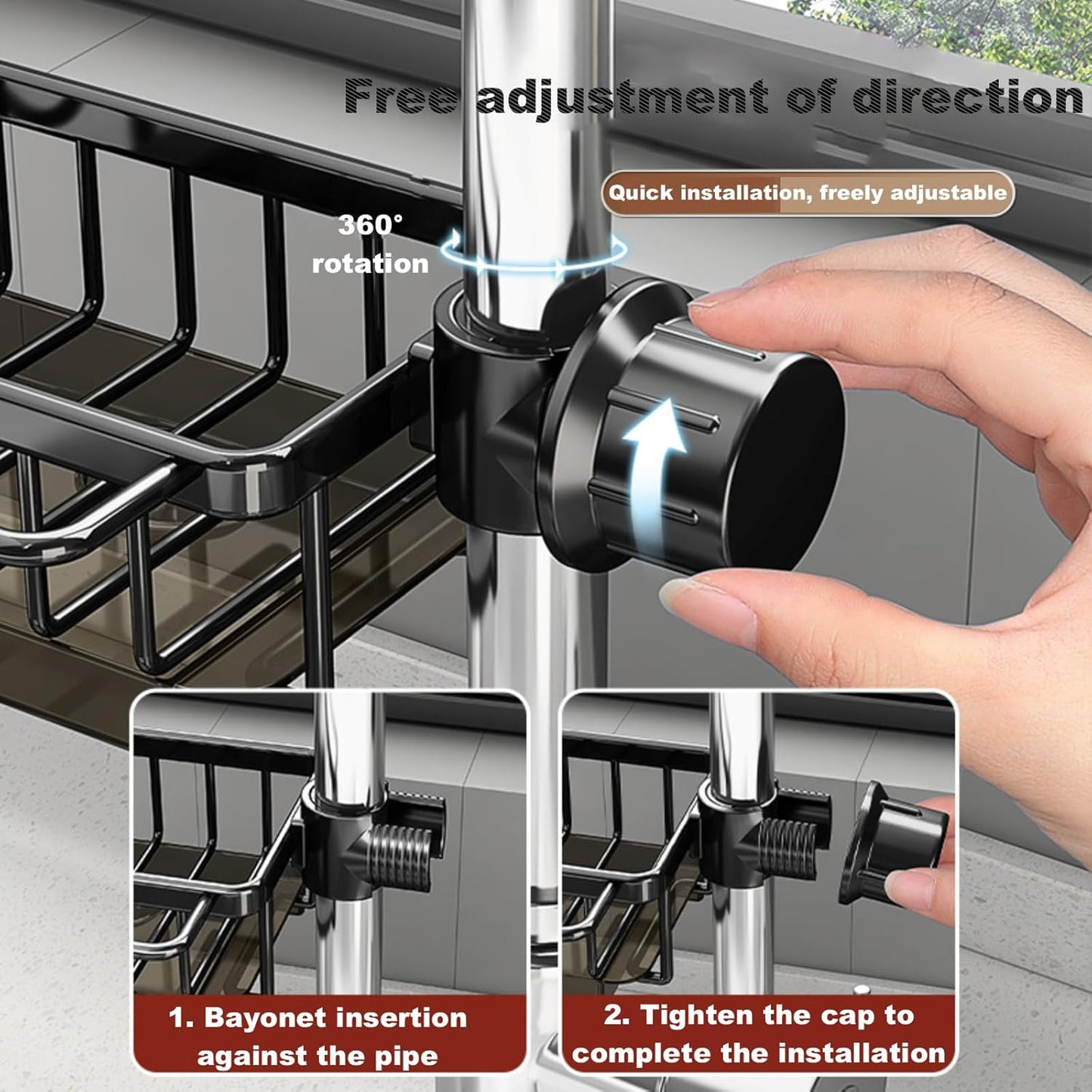 Free adjustment of direction

Quick installation, freely adjustable

360° rotation

1. Bayonet insertion against the pipe

2. Tighten the cap to complete the installation