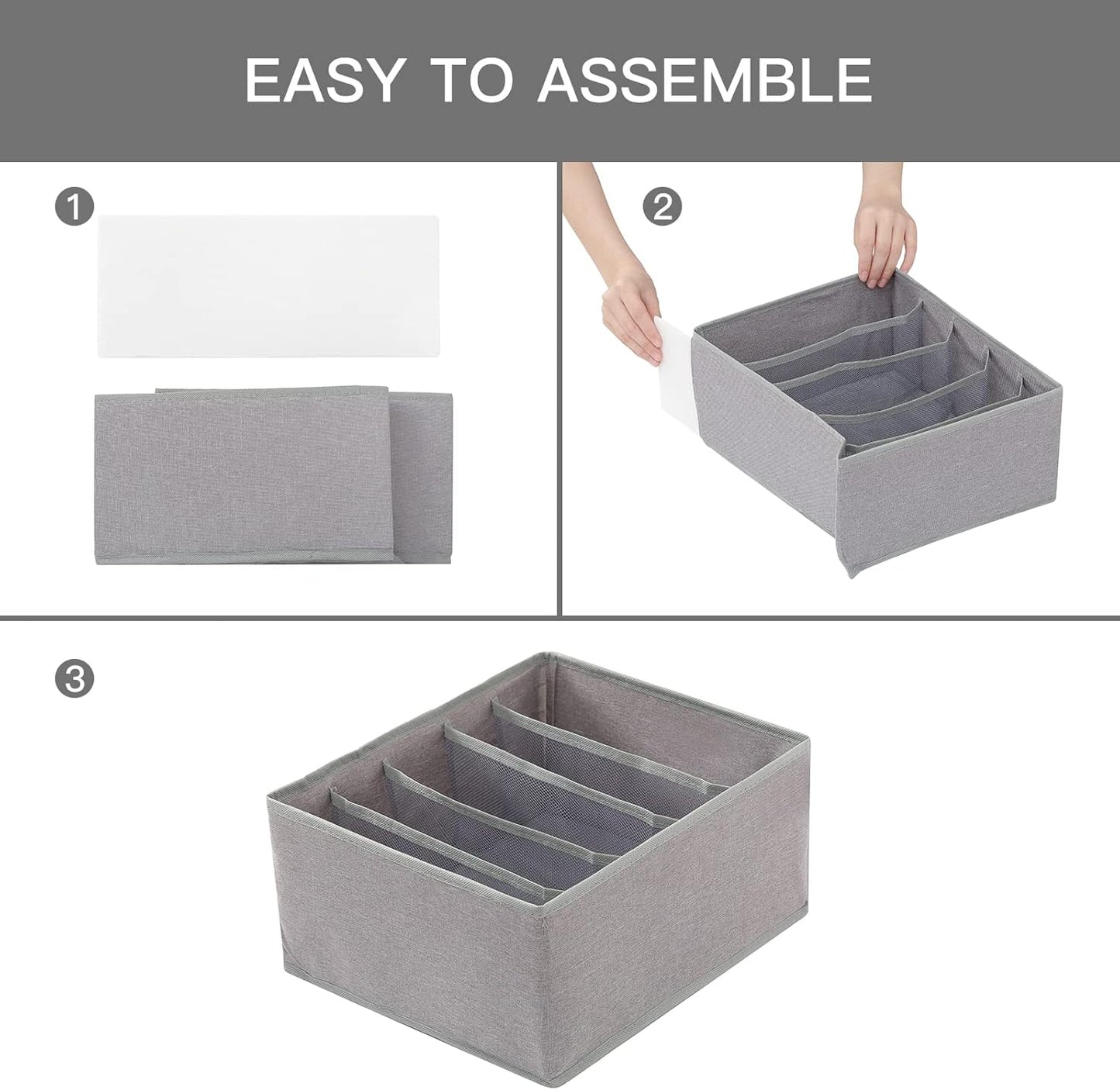 EASY TO ASSEMBLE

1

2

3